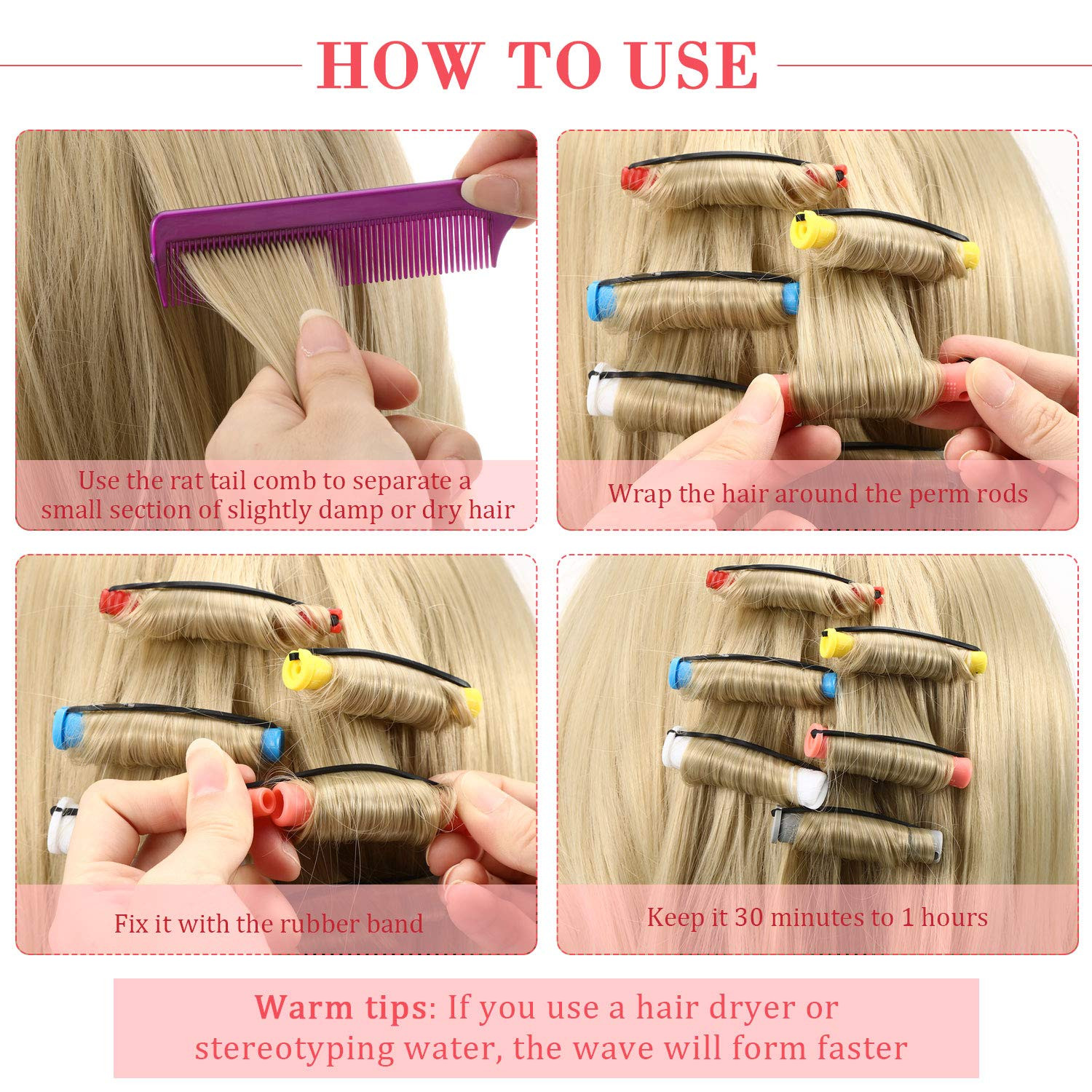 HOW TO USE

Use the rat tail comb to separate a small section of slightly damp or dry hair

Wrap the hair around the perm rods

Fix it with the rubber band

Keep it 30 minutes to 1 hours

Warm tips: If you use a hair dryer or stereotyping water, the wave will form faster