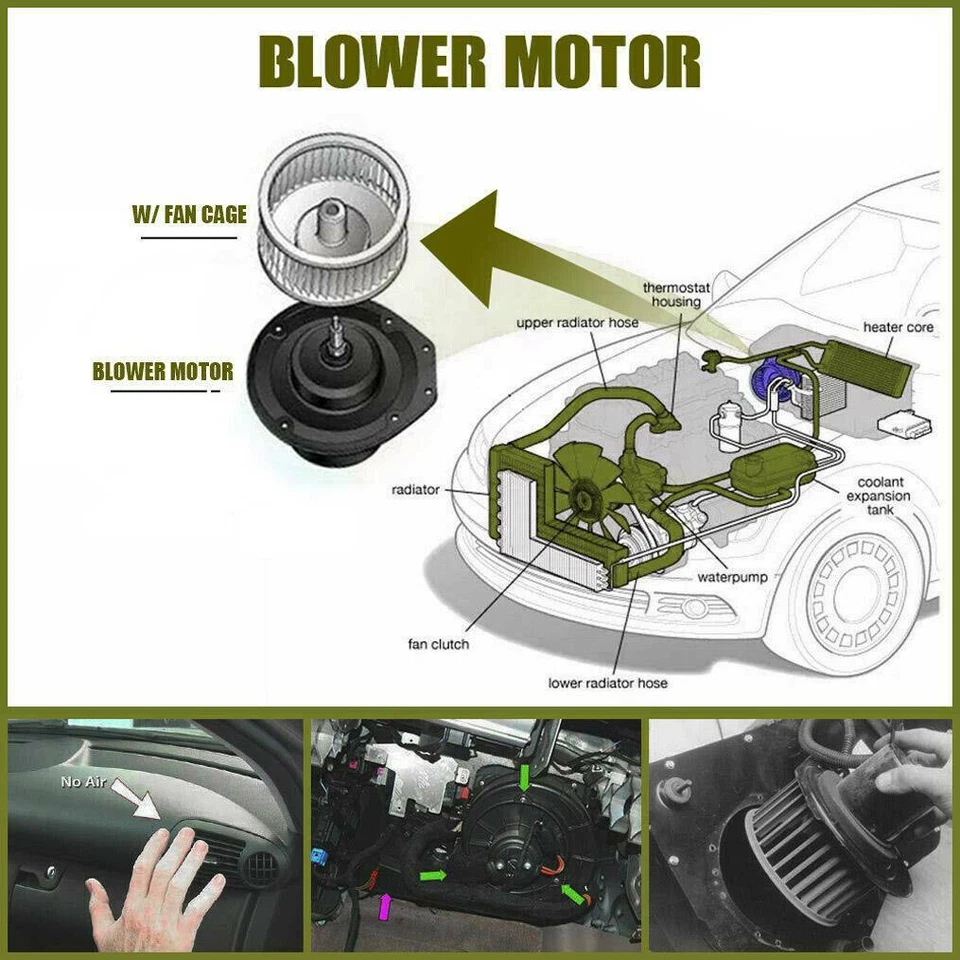 BLOWER MOTOR

W/ FAN CAGE

BLOWER MOTOR

thermostat housing

upper radiator hose

heater core

radiator

coolant expansion tank

waterpump

fan clutch

lower radiator hose

No Air