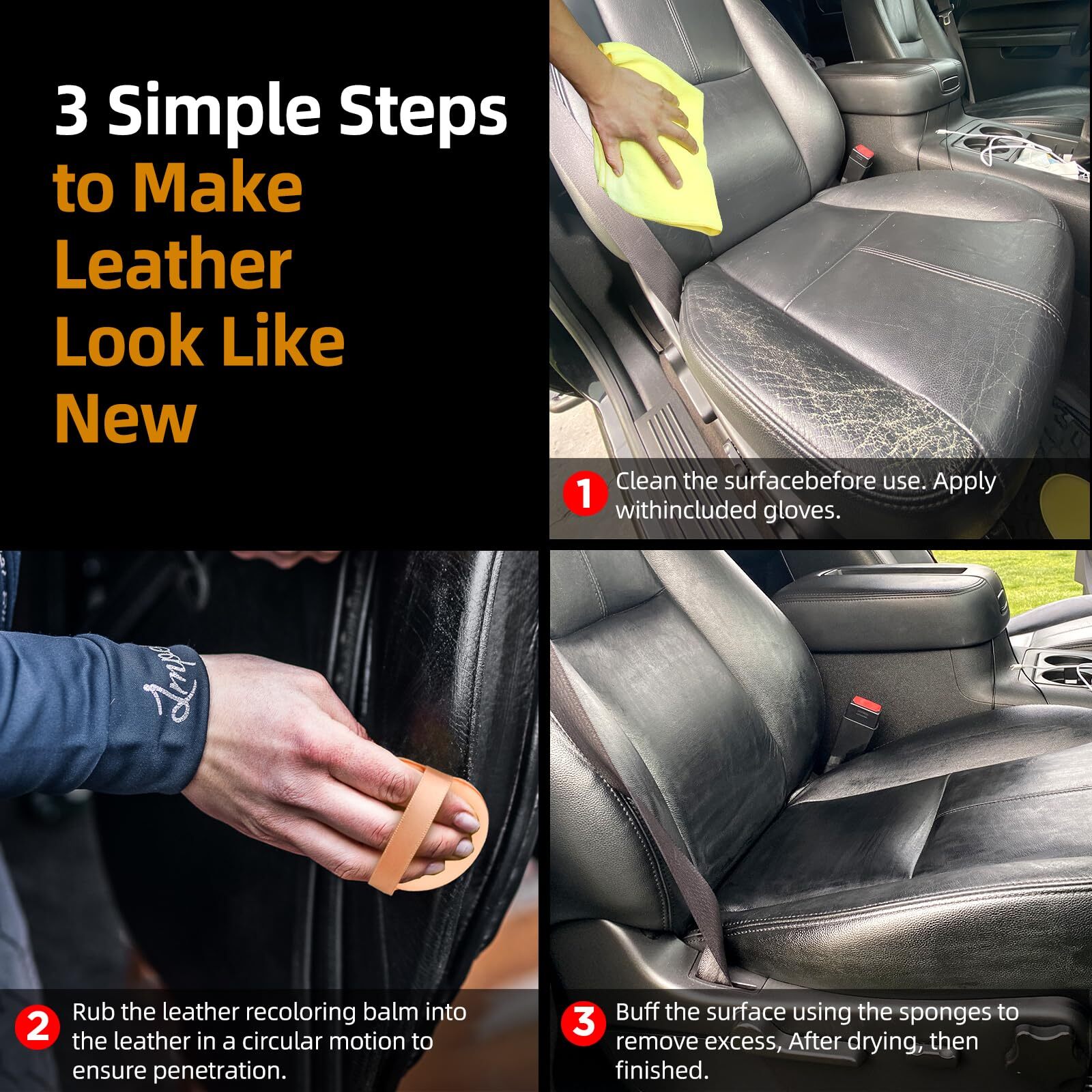 3 Simple Steps to Make Leather Look Like New

1 Clean the surfacebefore use. Apply withincluded gloves.

2 Rub the leather recoloring balm into the leather in a circular motion to ensure penetration.

3 Buff the surface using the sponges to remove excess, After drying, then finished.