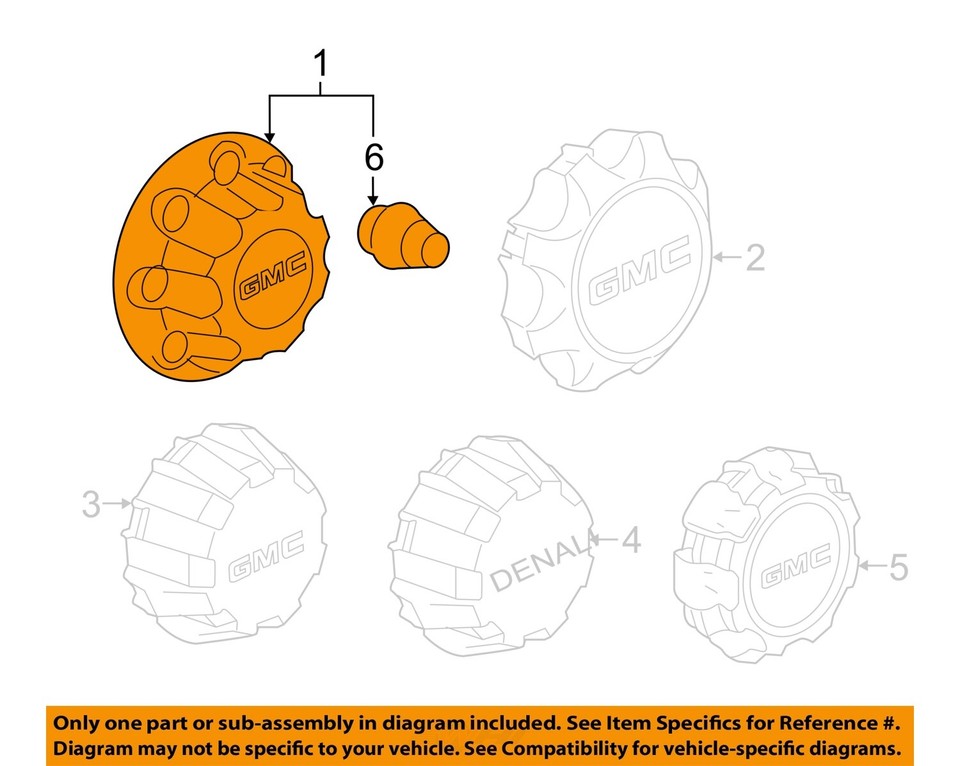 1

6

GMC

GMC

2

3

GMC

DENALI

4

GMC

5

Only one part or sub-assembly in diagram included. See Item Specifics for Reference #.
Diagram may not be specific to your vehicle. See Compatibility for vehicle-specific diagrams.