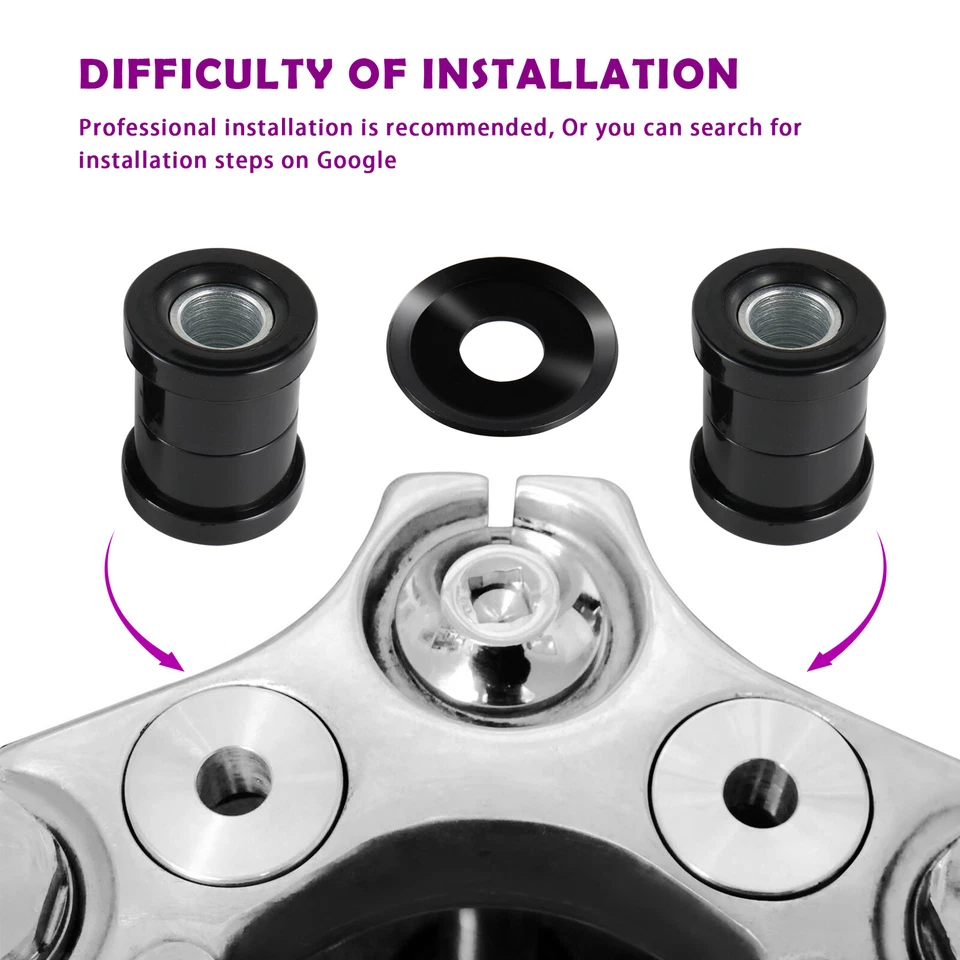 DIFFICULTY OF INSTALLATION

Professional installation is recommended, Or you can search for installation steps on Google