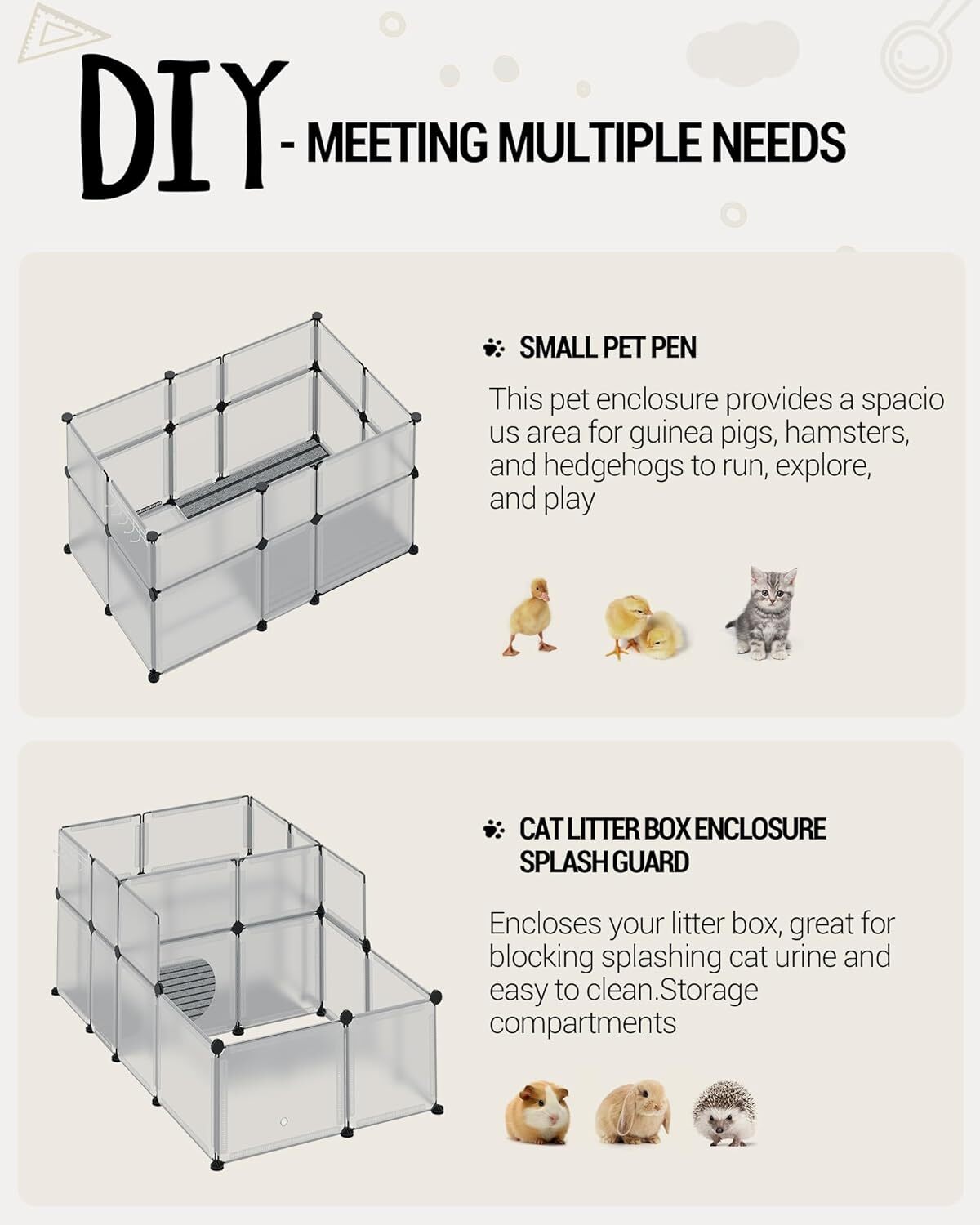 DIY - MEETING MULTIPLE NEEDS

SMALL PET PEN

This pet enclosure provides a spacio us area for guinea pigs, hamsters, and hedgehogs to run, explore, and play

CAT LITTER BOX ENCLOSURE SPLASH GUARD

Encloses your litter box, great for blocking splashing cat urine and easy to clean.Storage compartments