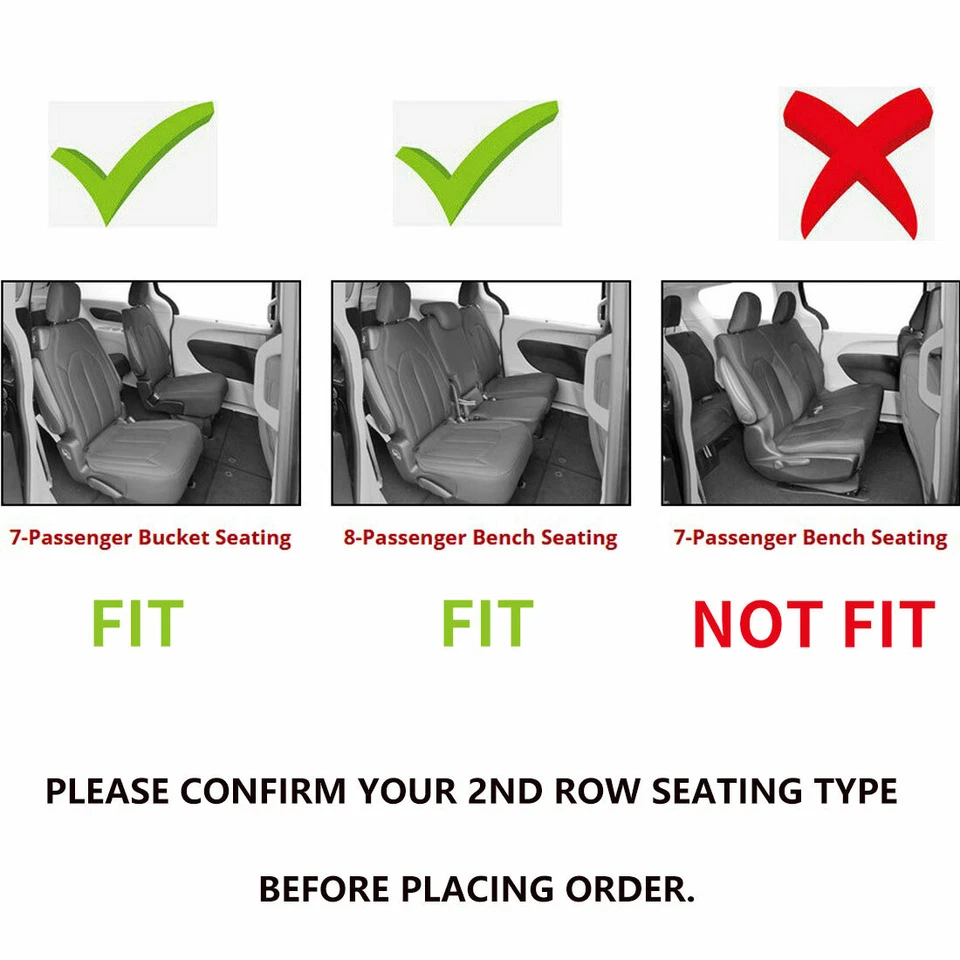 7-Passenger Bucket Seating

FIT

8-Passenger Bench Seating

FIT

7-Passenger Bench Seating

NOT FIT

PLEASE CONFIRM YOUR 2ND ROW SEATING TYPE

BEFORE PLACING ORDER.