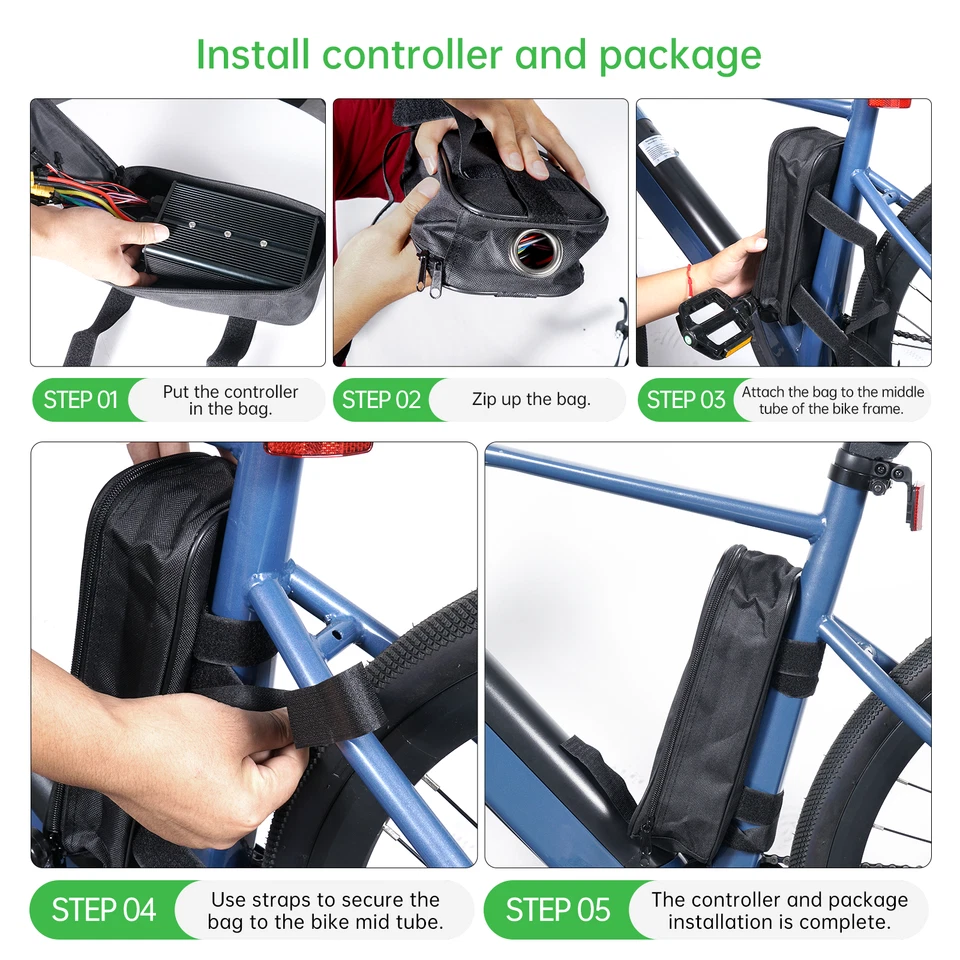 Install controller and package

STEP 01 Put the controller in the bag.

STEP 02 Zip up the bag.

STEP 03 Attach the bag to the middle tube of the bike frame.

STEP 04 Use straps to secure the bag to the bike mid tube.

STEP 05 The controller and package installation is complete.