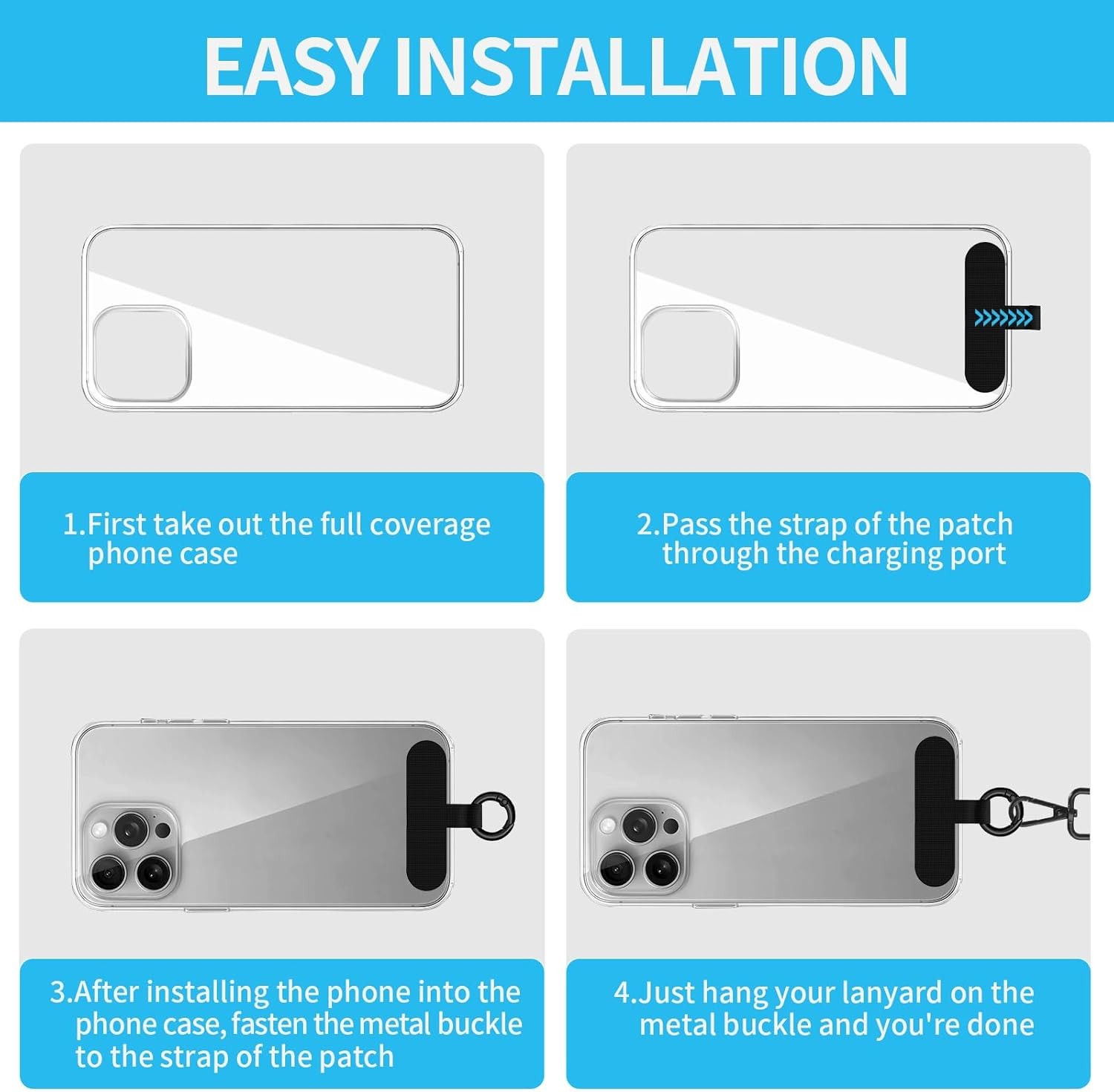 EASY INSTALLATION

1.First take out the full coverage phone case

2.Pass the strap of the patch through the charging port

3.After installing the phone into the phone case, fasten the metal buckle to the strap of the patch

4.Just hang your lanyard on the metal buckle and you're done