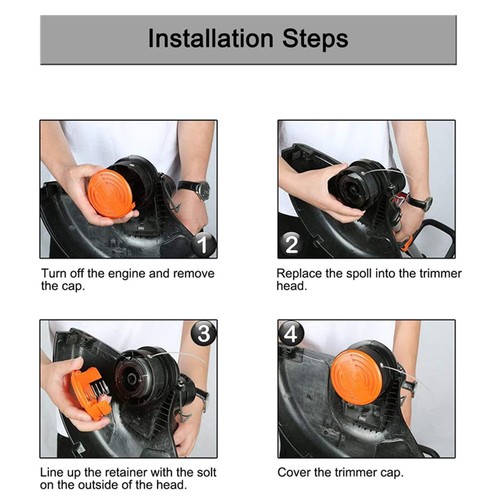 Installation Steps

1

Turn off the engine and remove the cap.

2

Replace the spoll into the trimmer head.

3

Line up the retainer with the solt on the outside of the head.

4

Cover the trimmer cap.