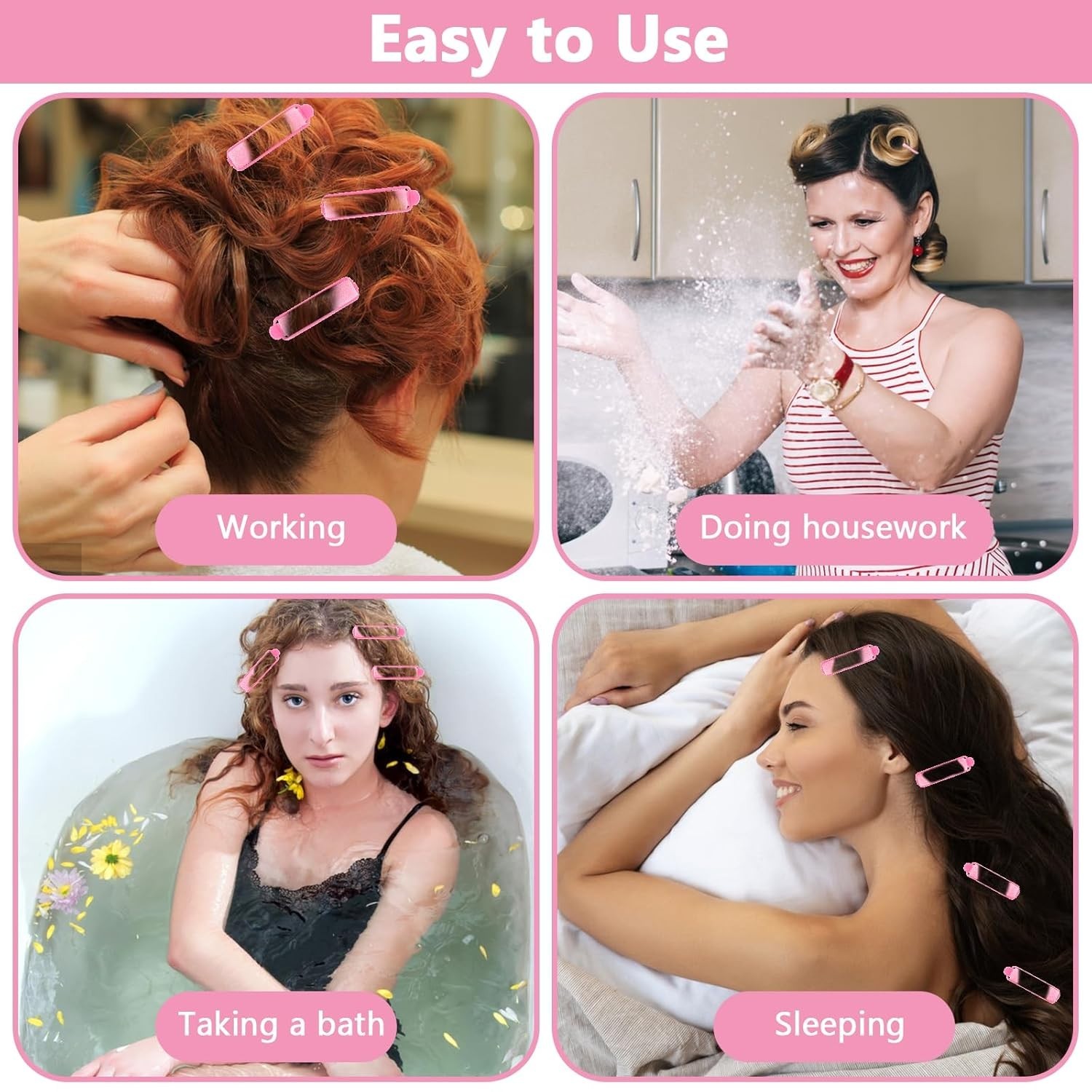 Easy to Use

Working

Doing housework

Taking a bath

Sleeping