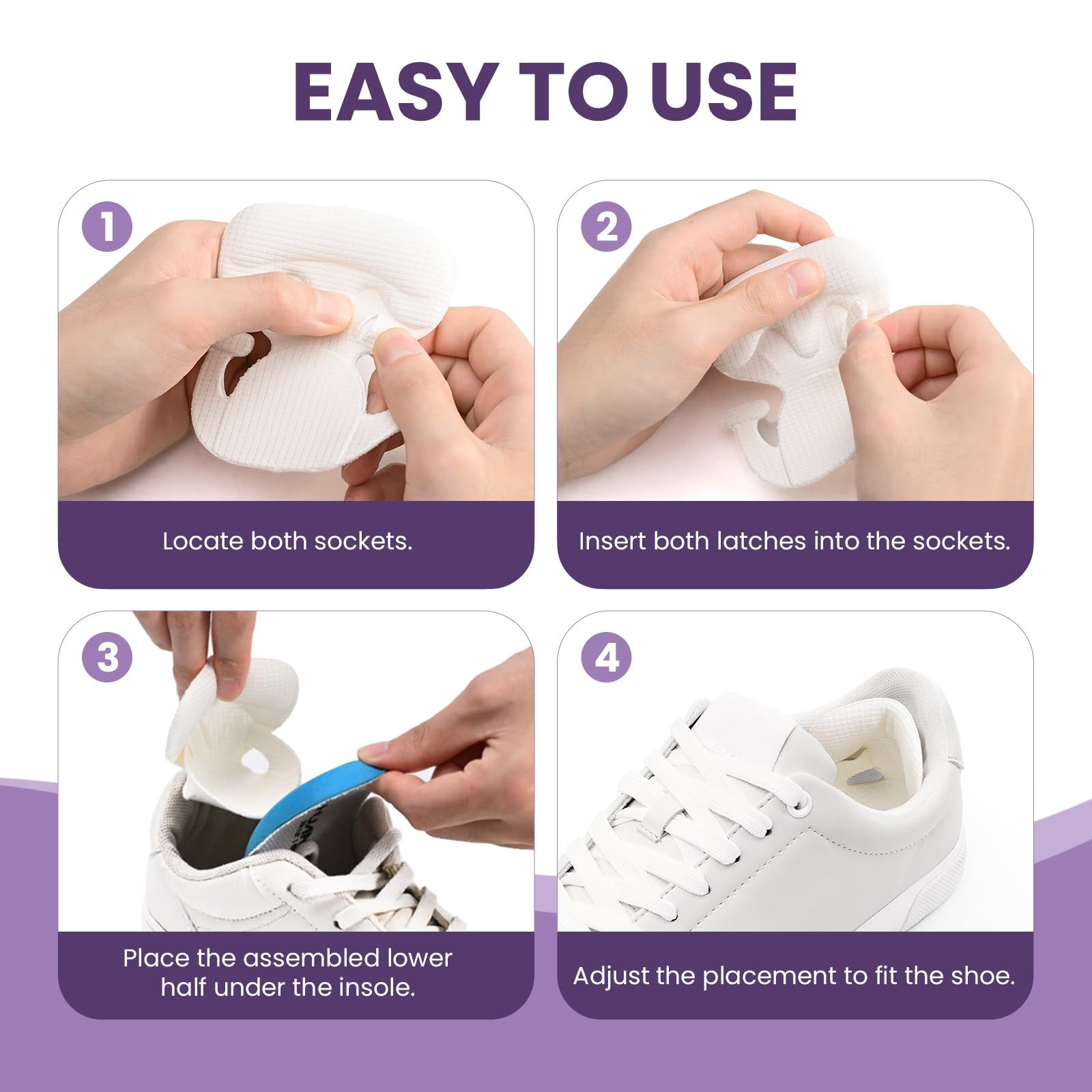 EASY TO USE

1

Locate both sockets.

2

Insert both latches into the sockets.

3

Place the assembled lower half under the insole.

4

Adjust the placement to fit the shoe.