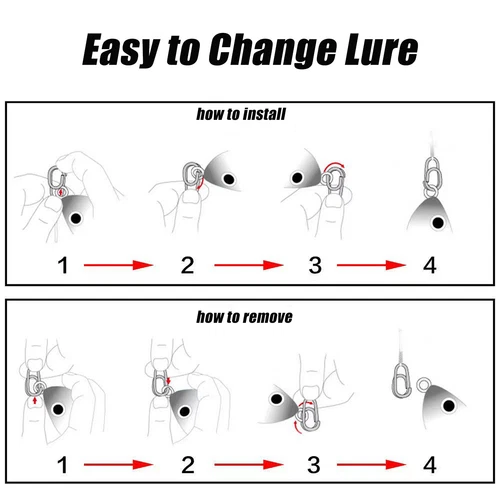 Easy to Change Lure

how to install

1 2 3 4

how to remove

1 2 3 4