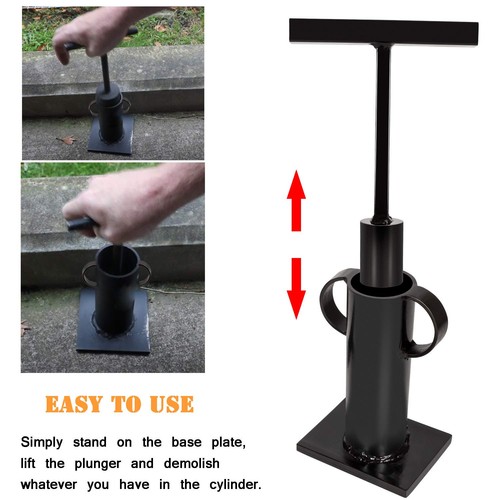 EASY TO USE

Simply stand on the base plate, lift the plunger and demolish whatever you have in the cylinder.