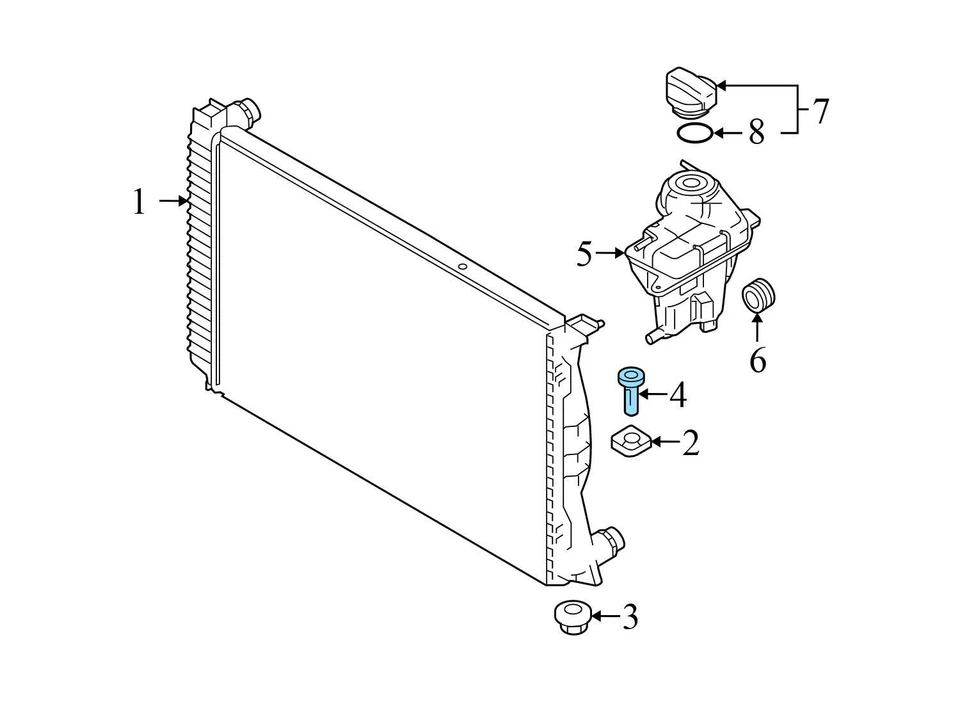 7
8
1
5
6
4
2
3