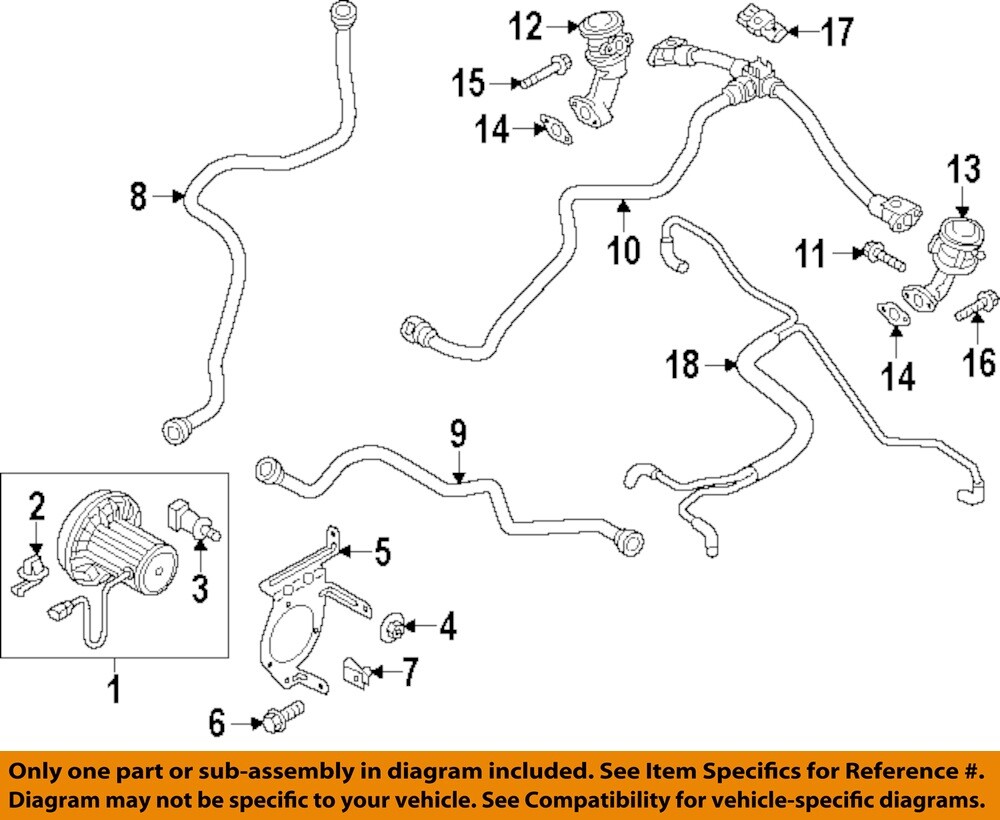 12
17
15
14
8
10
13
11
14
16
18
9
2
3
5
4
7
1
6

Only one part or sub-assembly in diagram included. See Item Specifics for Reference #.
Diagram may not be specific to your vehicle. See Compatibility for vehicle-specific diagrams.