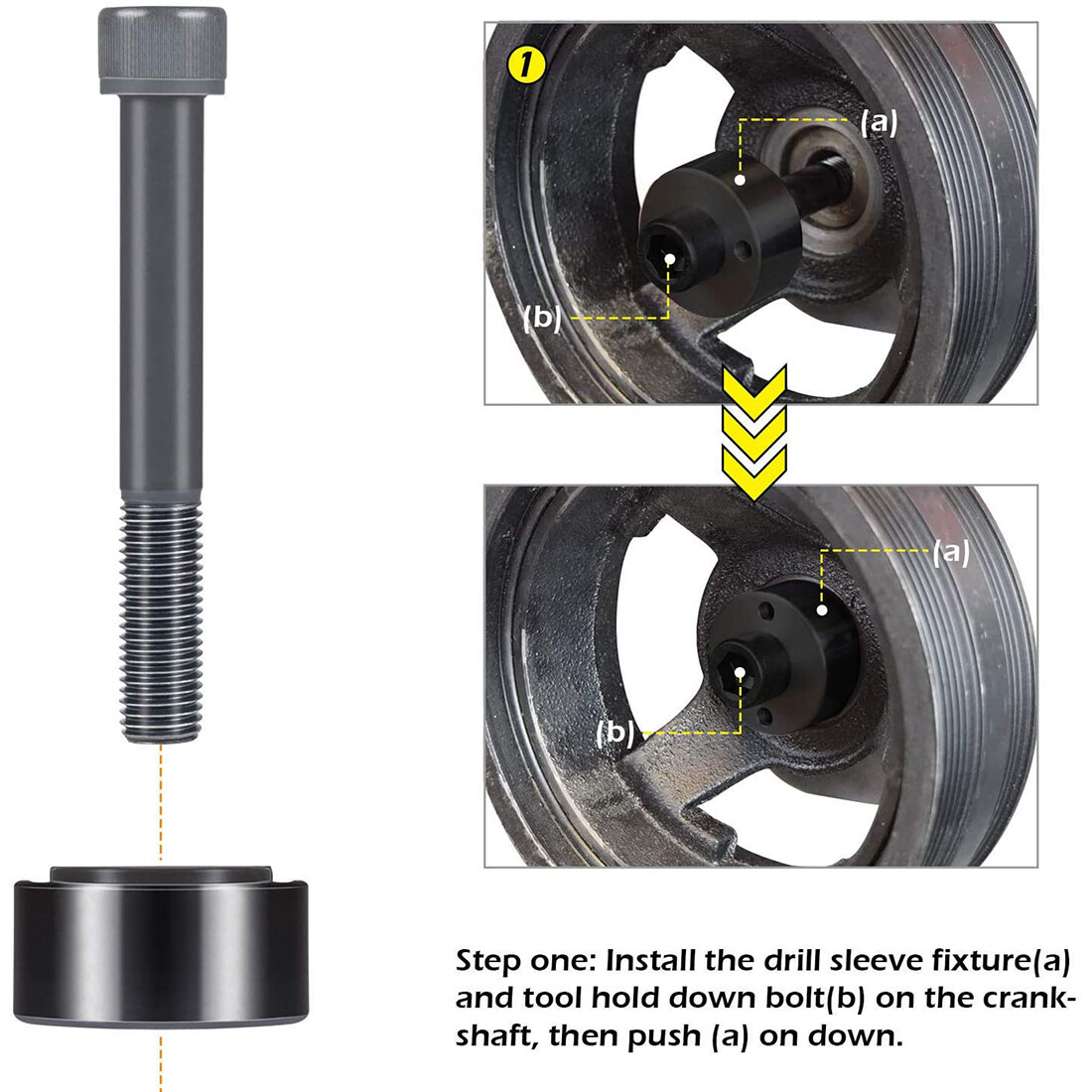 1

(a)

(b)

(a)

(b)

Step one: Install the drill sleeve fixture(a) and tool hold down bolt(b) on the crankshaft, then push (a) on down.