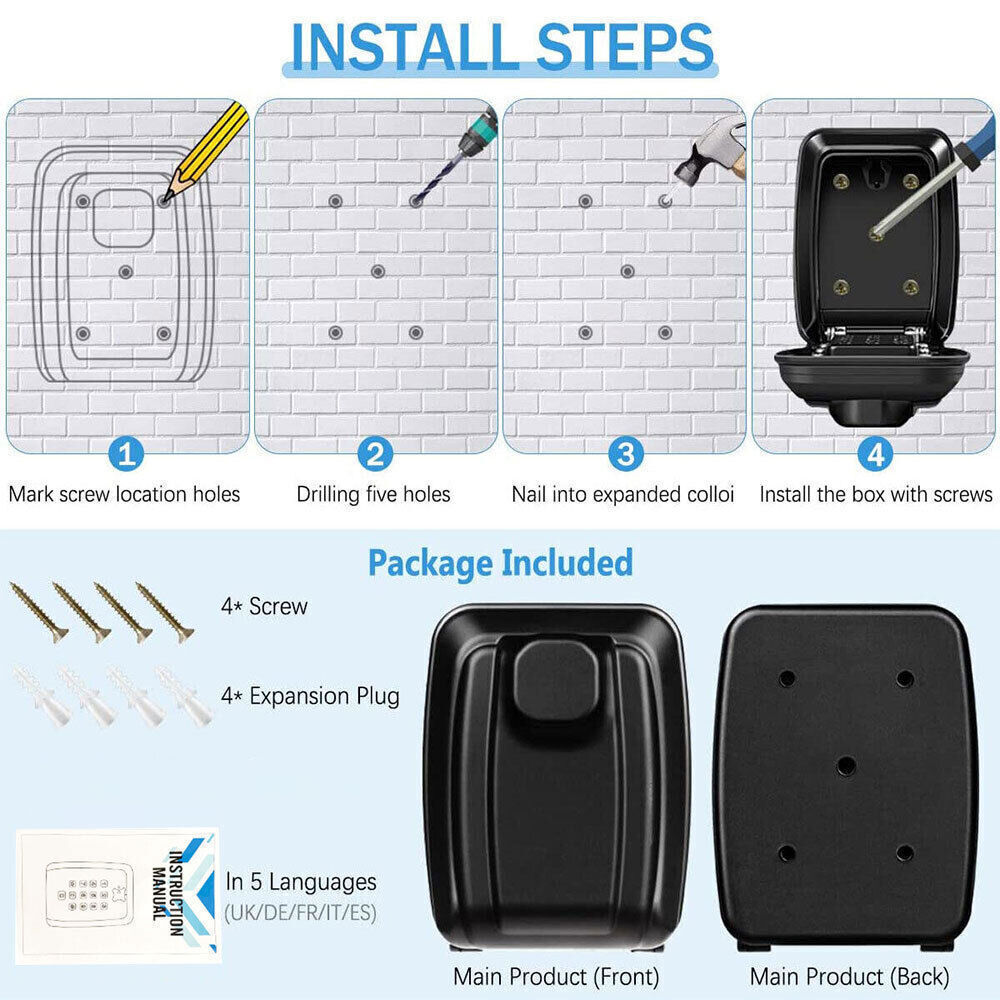 INSTALL STEPS

1
Mark screw location holes

2
Drilling five holes

3
Nail into expanded colloi

4
Install the box with screws

Package Included

4* Screw

4* Expansion Plug

INSTRUCTION MANUAL

In 5 Languages
(UK/DE/FR/IT/ES)

Main Product (Front)

Main Product (Back)