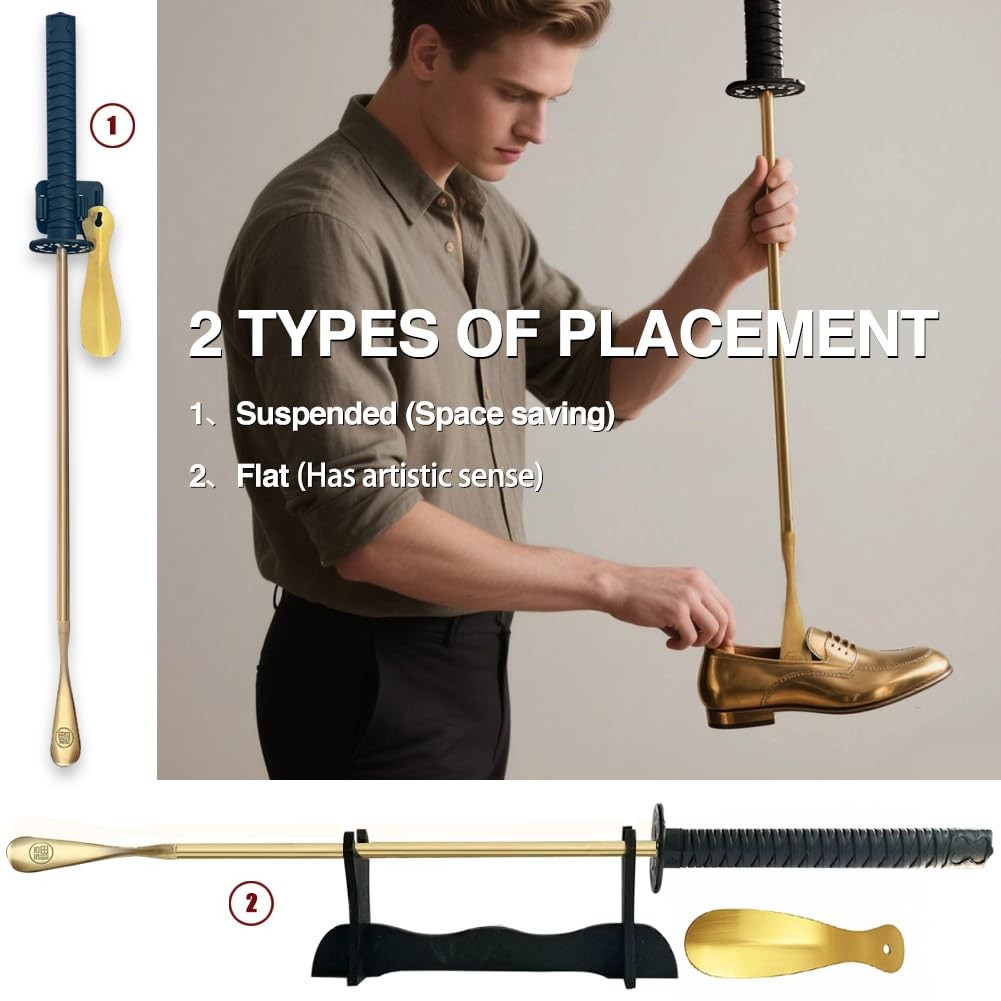 1

2 TYPES OF PLACEMENT

1、Suspended (Space saving)

2、Flat (Has artistic sense)

2