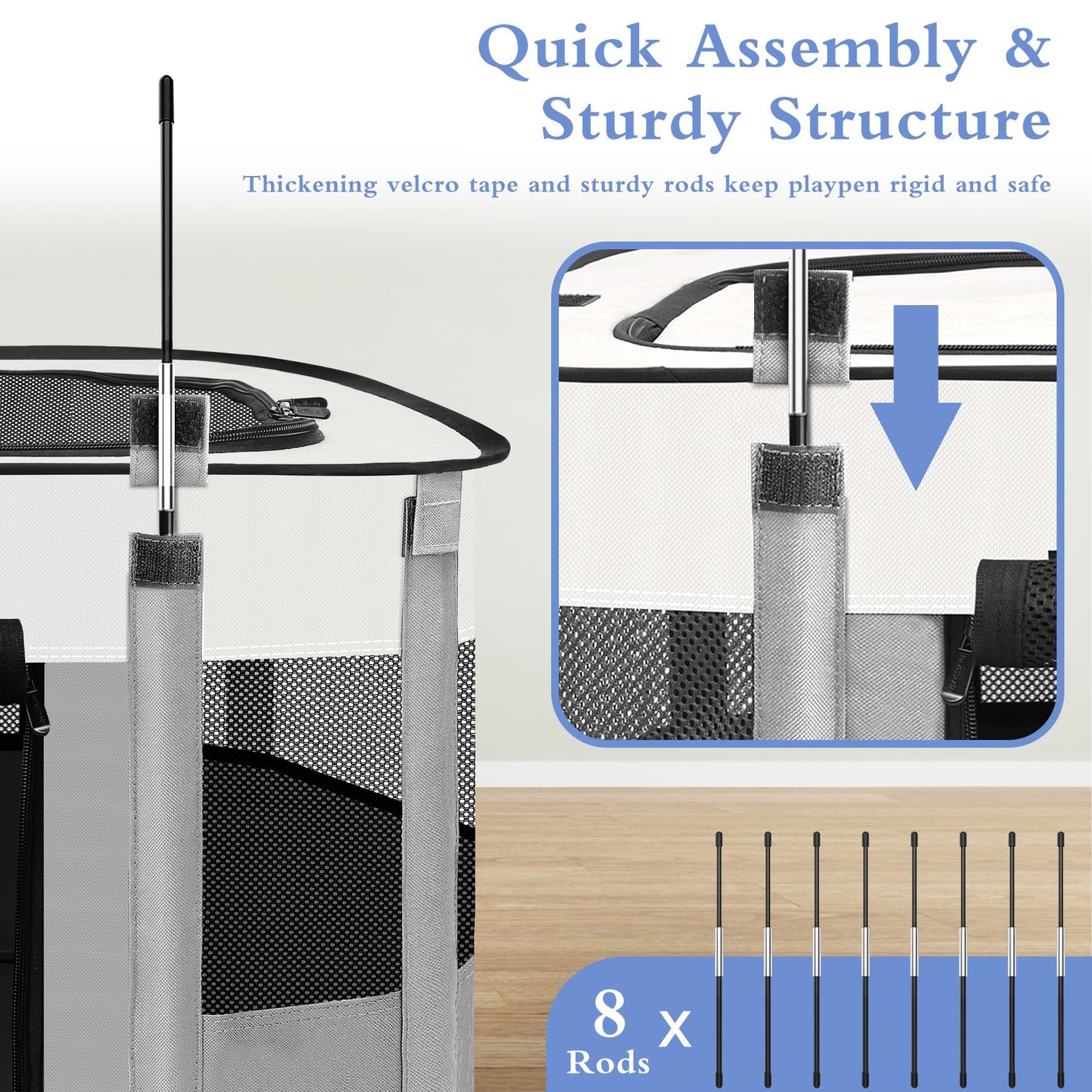 Quick Assembly &
Sturdy Structure

Thickening velcro tape and sturdy rods keep playpen rigid and safe

8 x
Rods