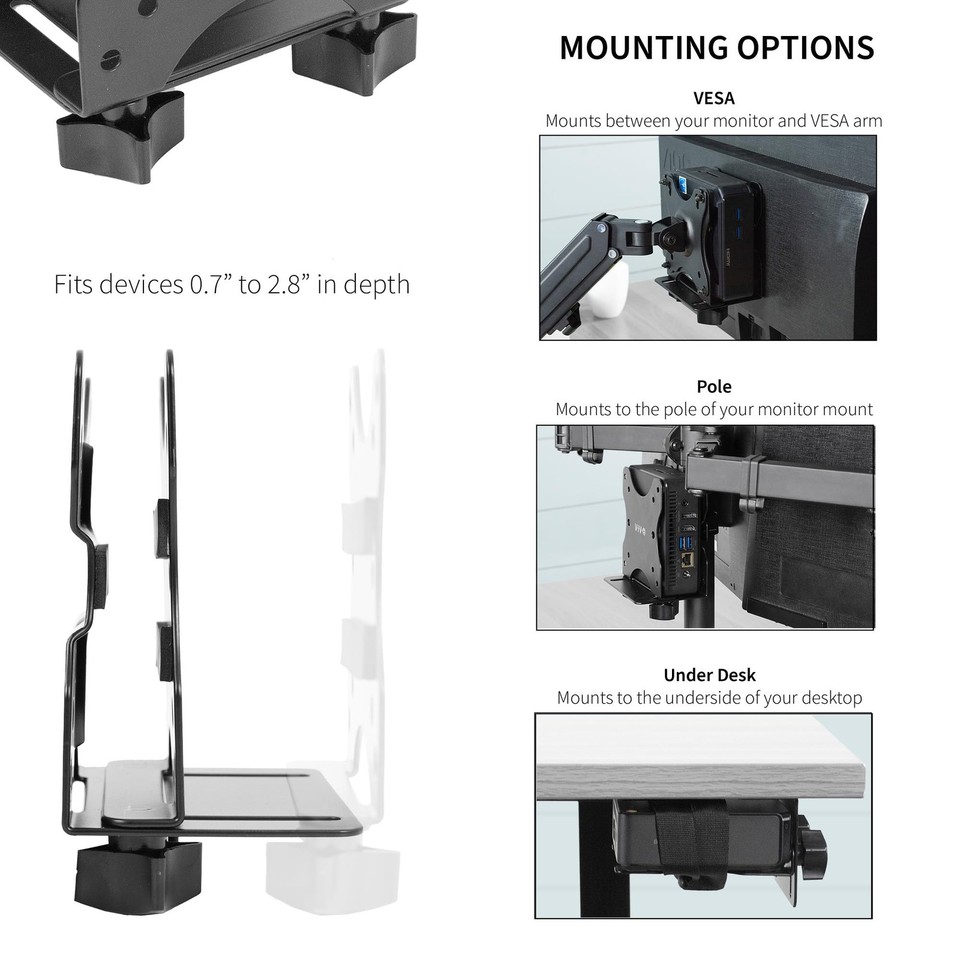 Fits devices 0.7” to 2.8” in depth

MOUNTING OPTIONS

VESA
Mounts between your monitor and VESA arm

Pole
Mounts to the pole of your monitor mount

VIVO

Under Desk
Mounts to the underside of your desktop