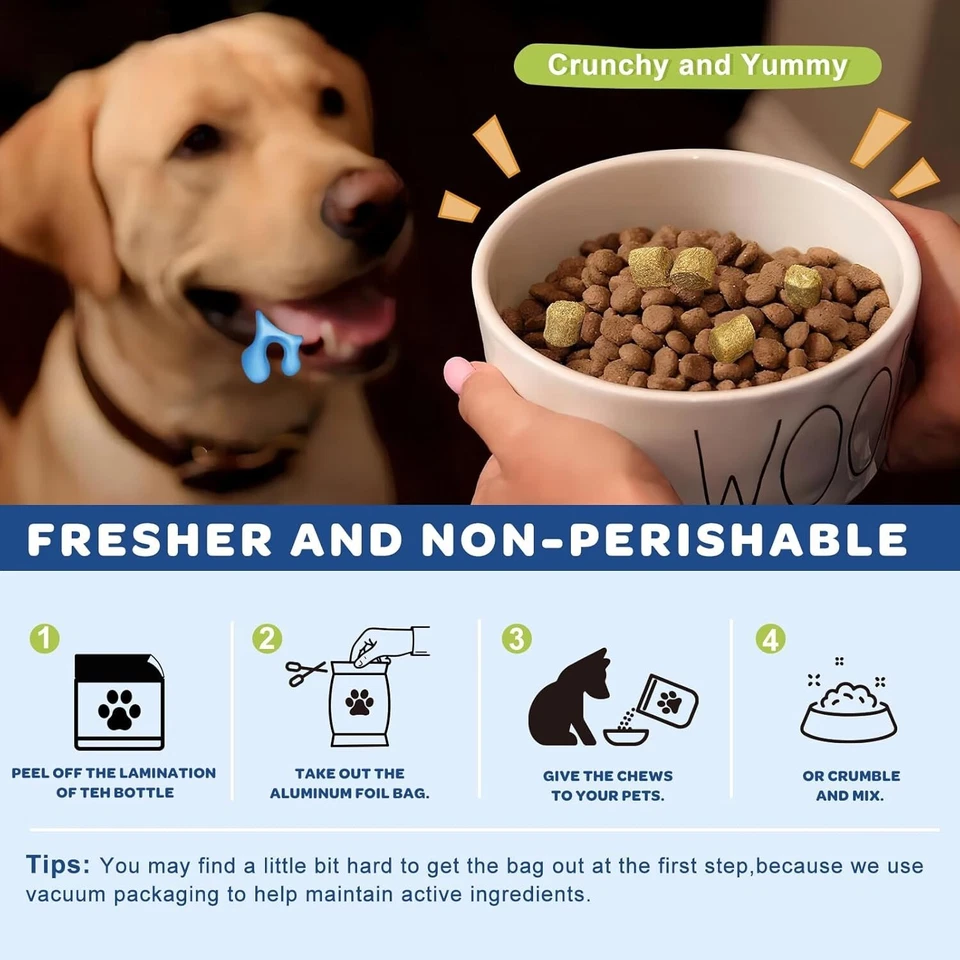 Crunchy and Yummy

WOO

FRESHER AND NON-PERISHABLE

1
PEEL OFF THE LAMINATION OF TEH BOTTLE

2
TAKE OUT THE ALUMINUM FOIL BAG.

3
GIVE THE CHEWS TO YOUR PETS.

4
OR CRUMBLE AND MIX.

Tips: You may find a little bit hard to get the bag out at the first step,because we use vacuum packaging to help maintain active ingredients.