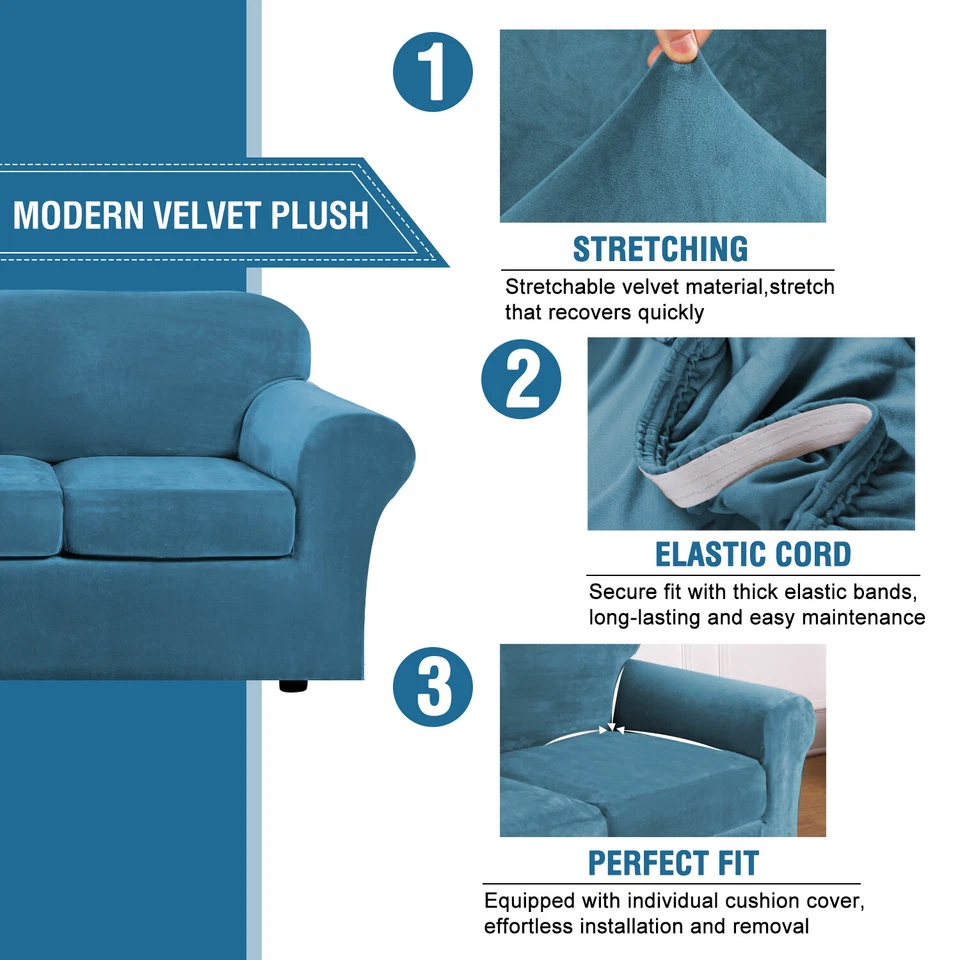 MODERN VELVET PLUSH

1

STRETCHING

Stretchable velvet material,stretch that recovers quickly

2

ELASTIC CORD

Secure fit with thick elastic bands, long-lasting and easy maintenance

3

PERFECT FIT

Equipped with individual cushion cover, effortless installation and removal