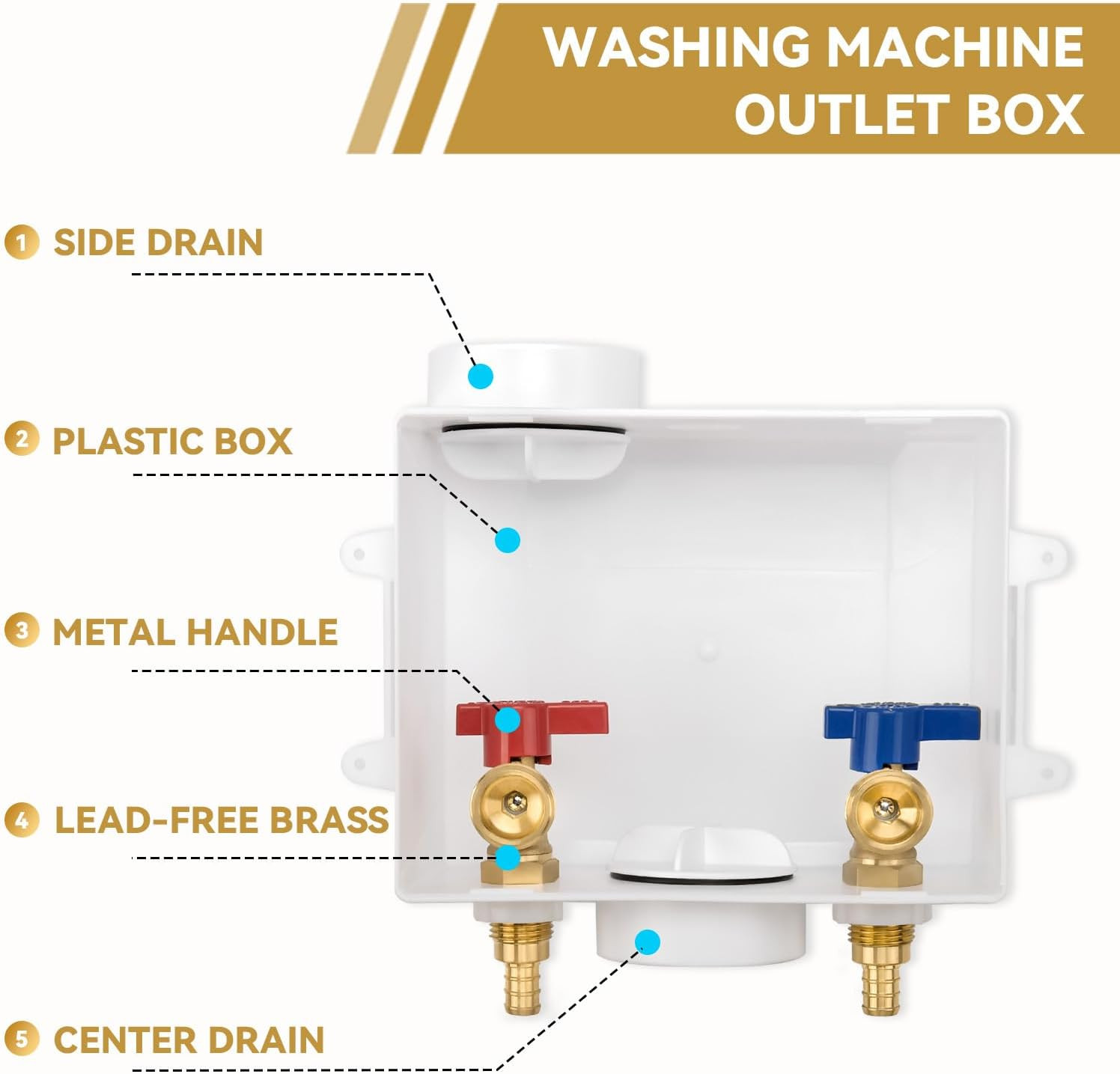 WASHING MACHINE OUTLET BOX

1 SIDE DRAIN

2 PLASTIC BOX

3 METAL HANDLE

4 LEAD-FREE BRASS

5 CENTER DRAIN