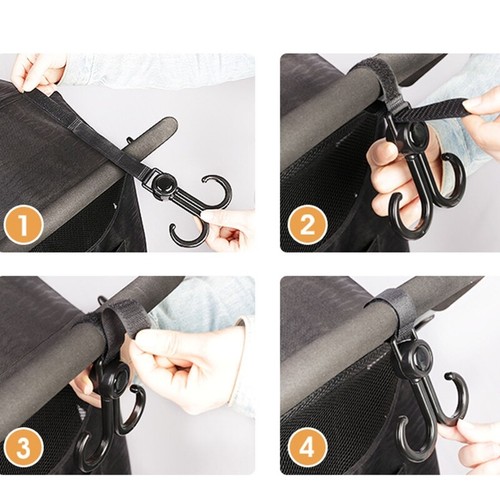 1
2
3
4