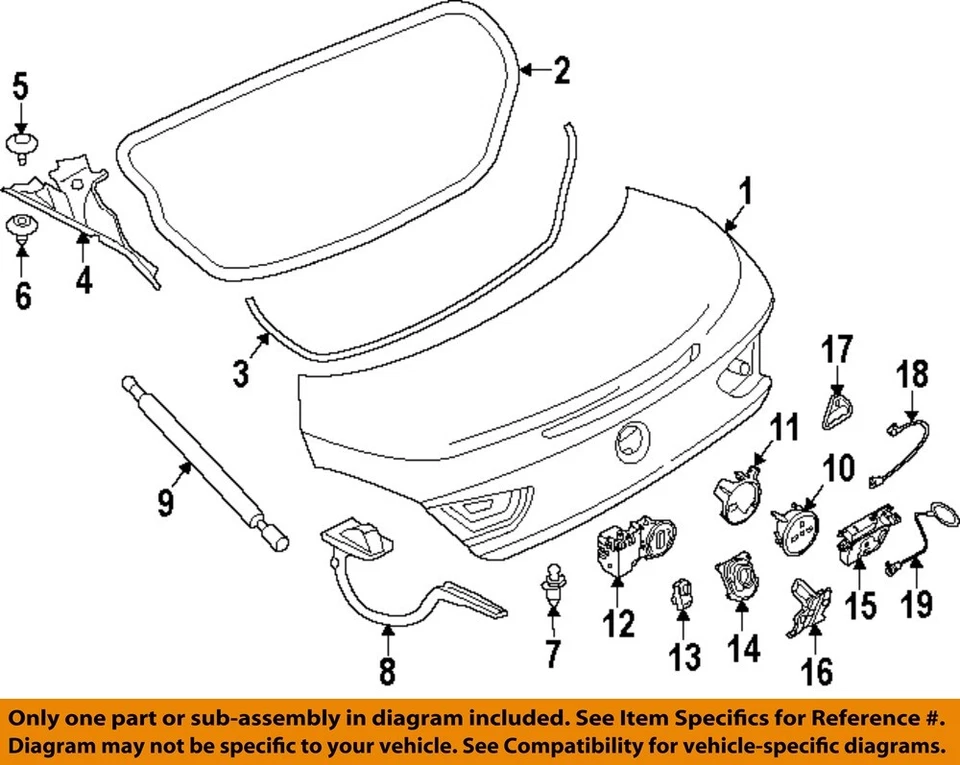 5
2
1
6
4
3
17
18
11
10
9
12
15
19
7
13
14
16
8

Only one part or sub-assembly in diagram included. See Item Specifics for Reference #. Diagram may not be specific to your vehicle. See Compatibility for vehicle-specific diagrams.