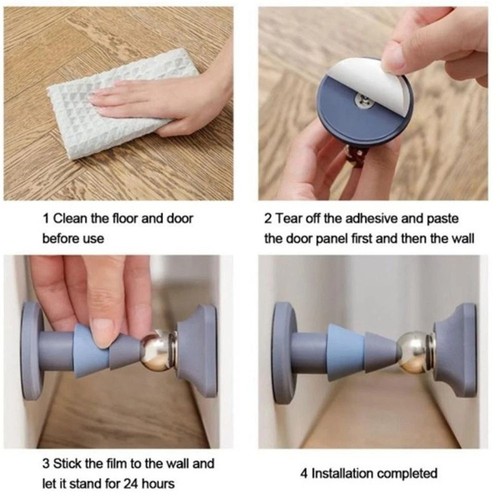 1 Clean the floor and door before use

2 Tear off the adhesive and paste the door panel first and then the wall

3 Stick the film to the wall and let it stand for 24 hours

4 Installation completed