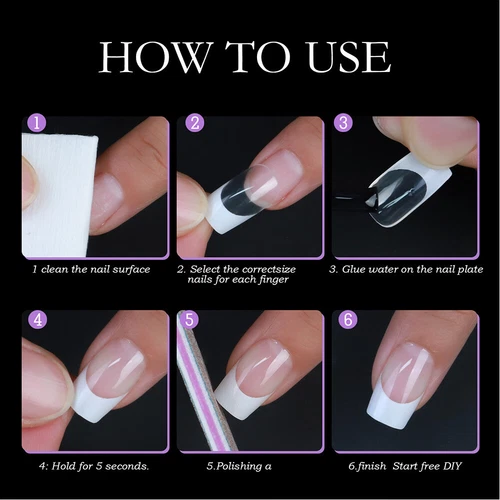 HOW TO USE

1

1 clean the nail surface

2

2. Select the correctsize nails for each finger

3

3. Glue water on the nail plate

4

4: Hold for 5 seconds.

5

5.Polishing a

6

6.finish Start free DIY