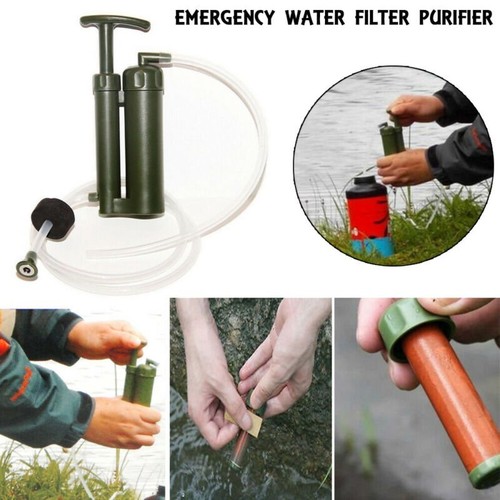 EMERGENCY WATER FILTER PURIFIER