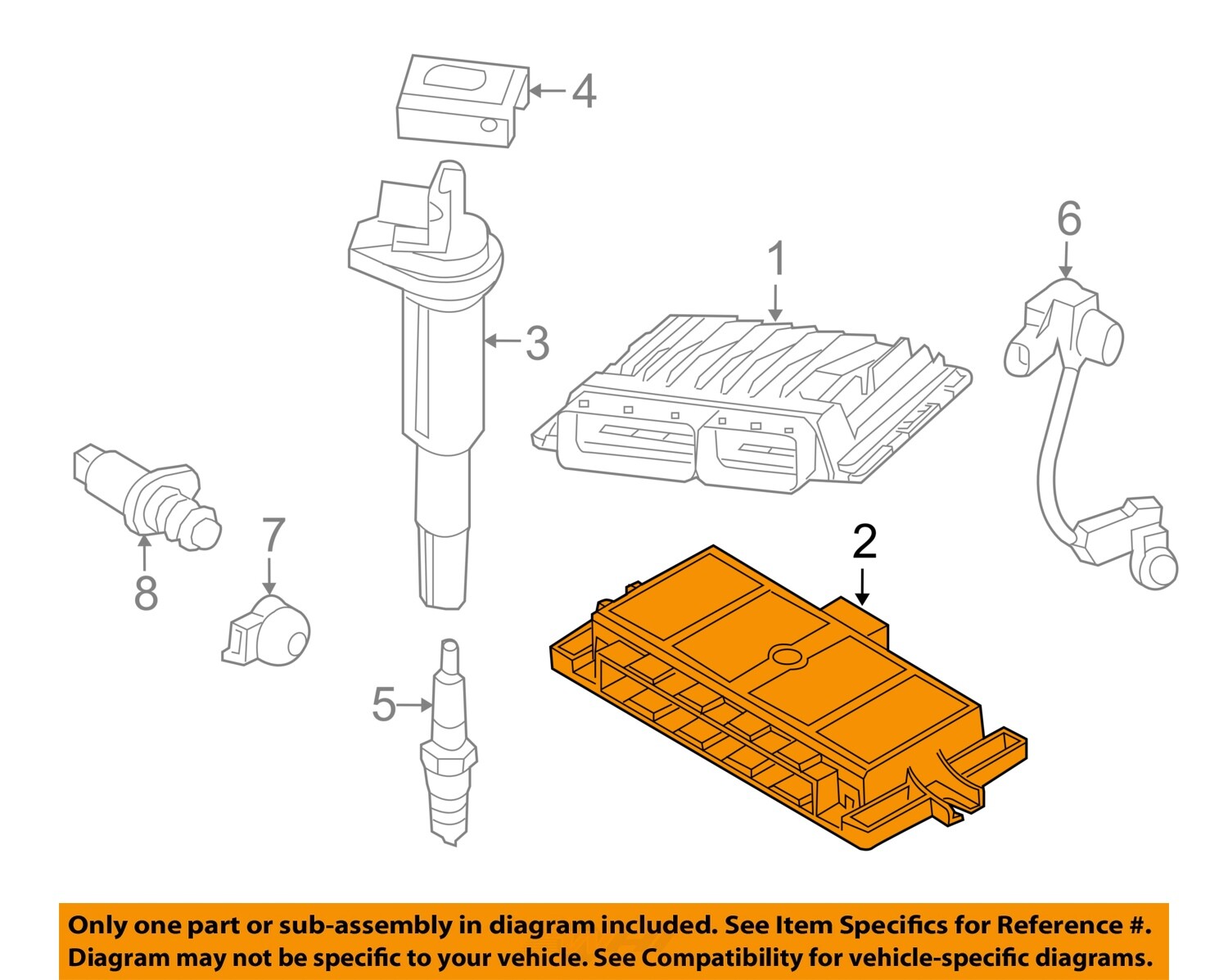 4

6

1

3

8

7

2

5

Only one part or sub-assembly in diagram included. See Item Specifics for Reference #.
Diagram may not be specific to your vehicle. See Compatibility for vehicle-specific diagrams.