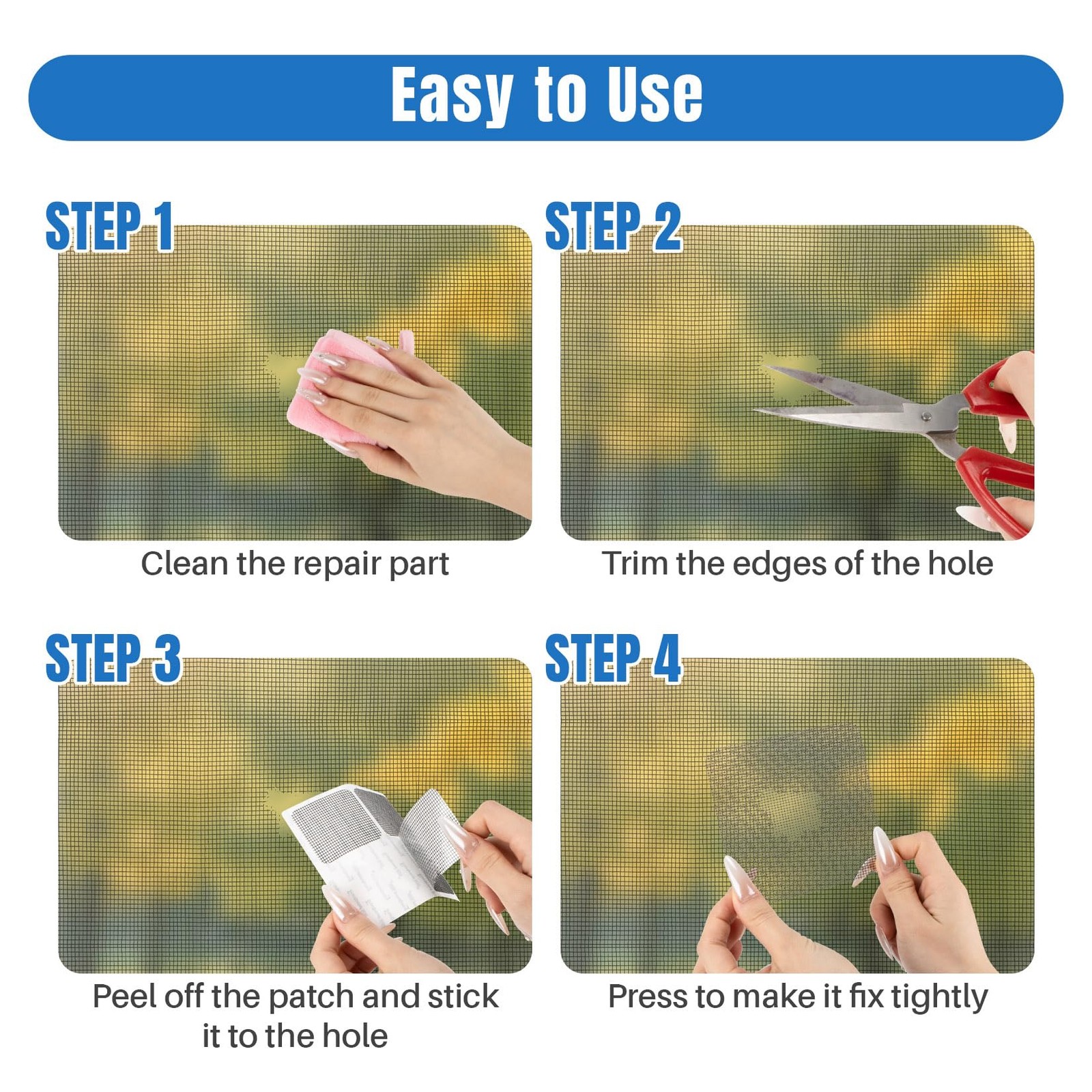 Easy to Use

STEP 1

Clean the repair part

STEP 2

Trim the edges of the hole

STEP 3

Peel off the patch and stick it to the hole

STEP 4

Press to make it fix tightly