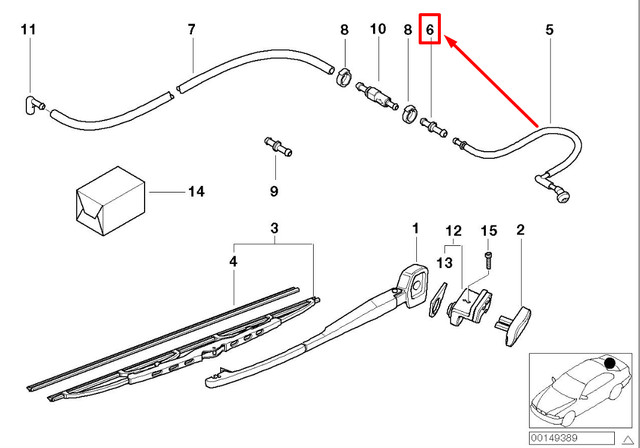 11
7
8
10
8
6
5
9
14
3
4
1
12
13
15
2
00149389