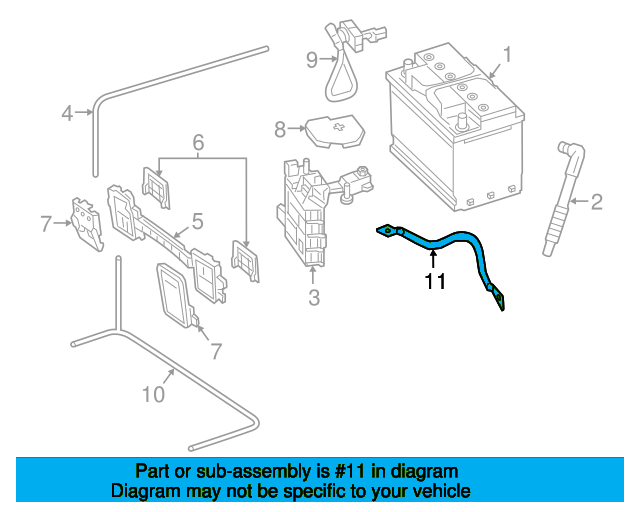 9
1
4
8
6
2
7
5
3
11
7
10

Part or sub-assembly is #11 in diagram
Diagram may not be specific to your vehicle