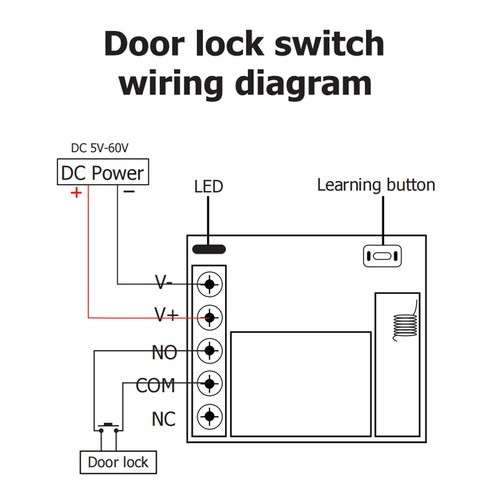 Door lock switch wiring diagram

DC 5V-60V

DC Power

+

−

LED

Learning button

V-

V+

NO

COM

NC

Door lock