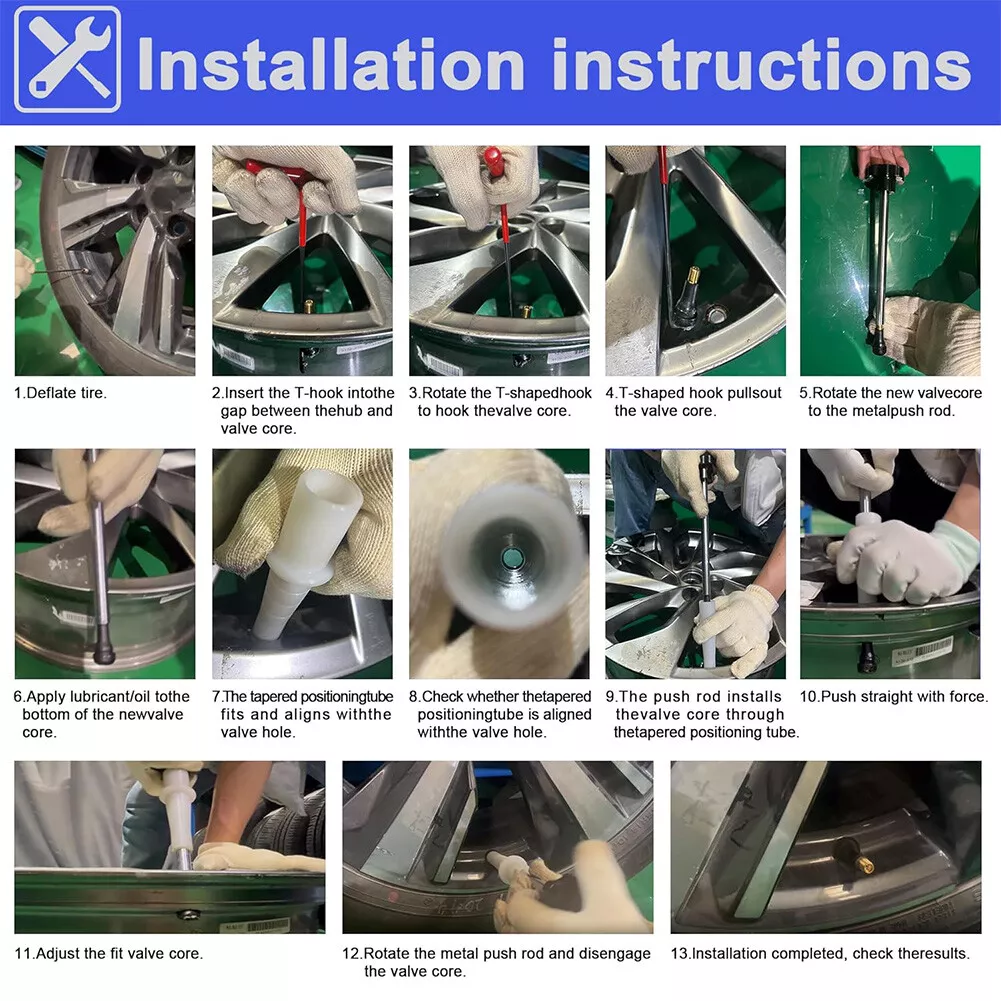 Installation instructions

1.Deflate tire.

2.Insert the T-hook intothe gap between thehub and valve core.

3.Rotate the T-shapedhook to hook thevalve core.

4.T-shaped hook pullsout the valve core.

5.Rotate the new valvecore to the metalpush rod.

6.Apply lubricant/oil tothe bottom of the newvalve core.

7.The tapered positioningtube fits and aligns withthe valve hole.

8.Check whether thetapered positioningtube is aligned withthe valve hole.

9.The push rod installs thevalve core through thetapered positioning tube.

10.Push straight with force.

11.Adjust the fit valve core.

12.Rotate the metal push rod and disengage the valve core.

13.Installation completed, check theresults.