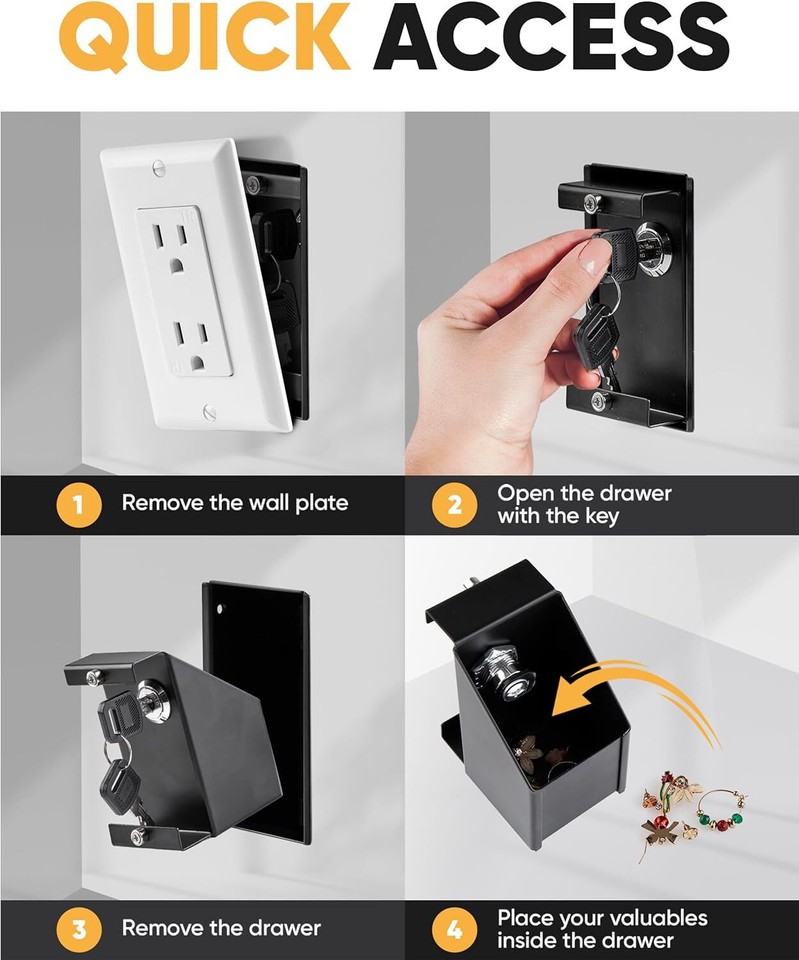 QUICK ACCESS

1 Remove the wall plate

2 Open the drawer with the key

3 Remove the drawer

4 Place your valuables inside the drawer