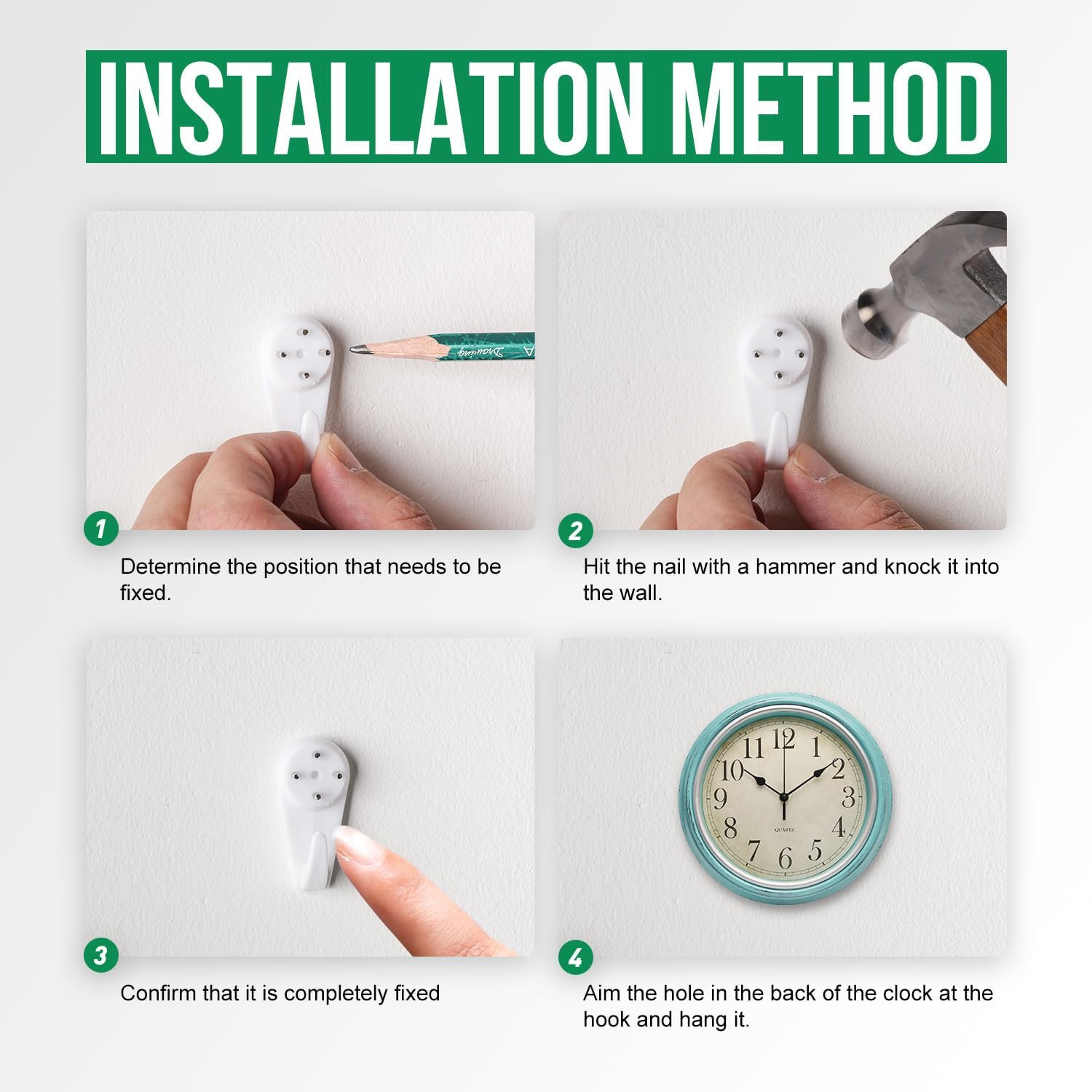 INSTALLATION METHOD

Drawing

1

Determine the position that needs to be fixed.

2

Hit the nail with a hammer and knock it into the wall.

3

Confirm that it is completely fixed

12 1 2 3 4 5 6 7 8 9 10 11

QUARTZ

4

Aim the hole in the back of the clock at the hook and hang it.