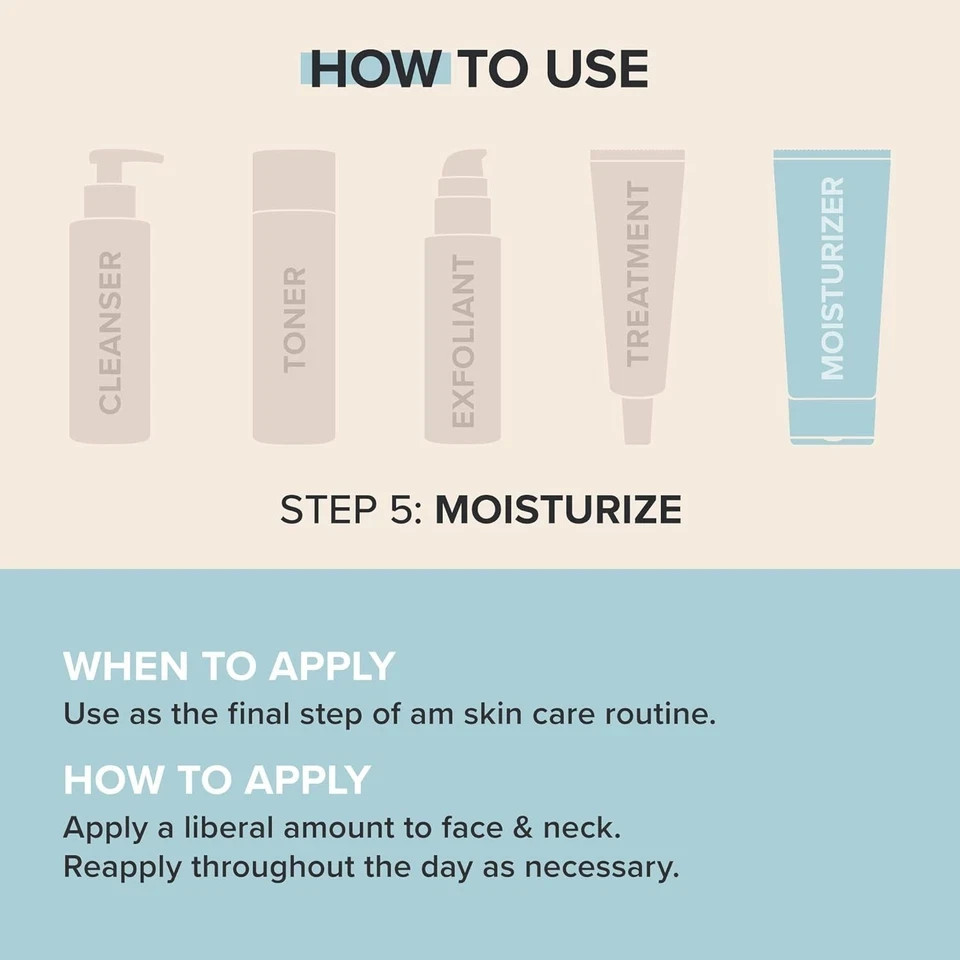 HOW TO USE

CLEANSER

TONER

EXFOLIANT

TREATMENT

MOISTURIZER

STEP 5: MOISTURIZE

WHEN TO APPLY
Use as the final step of am skin care routine.

HOW TO APPLY
Apply a liberal amount to face & neck.
Reapply throughout the day as necessary.