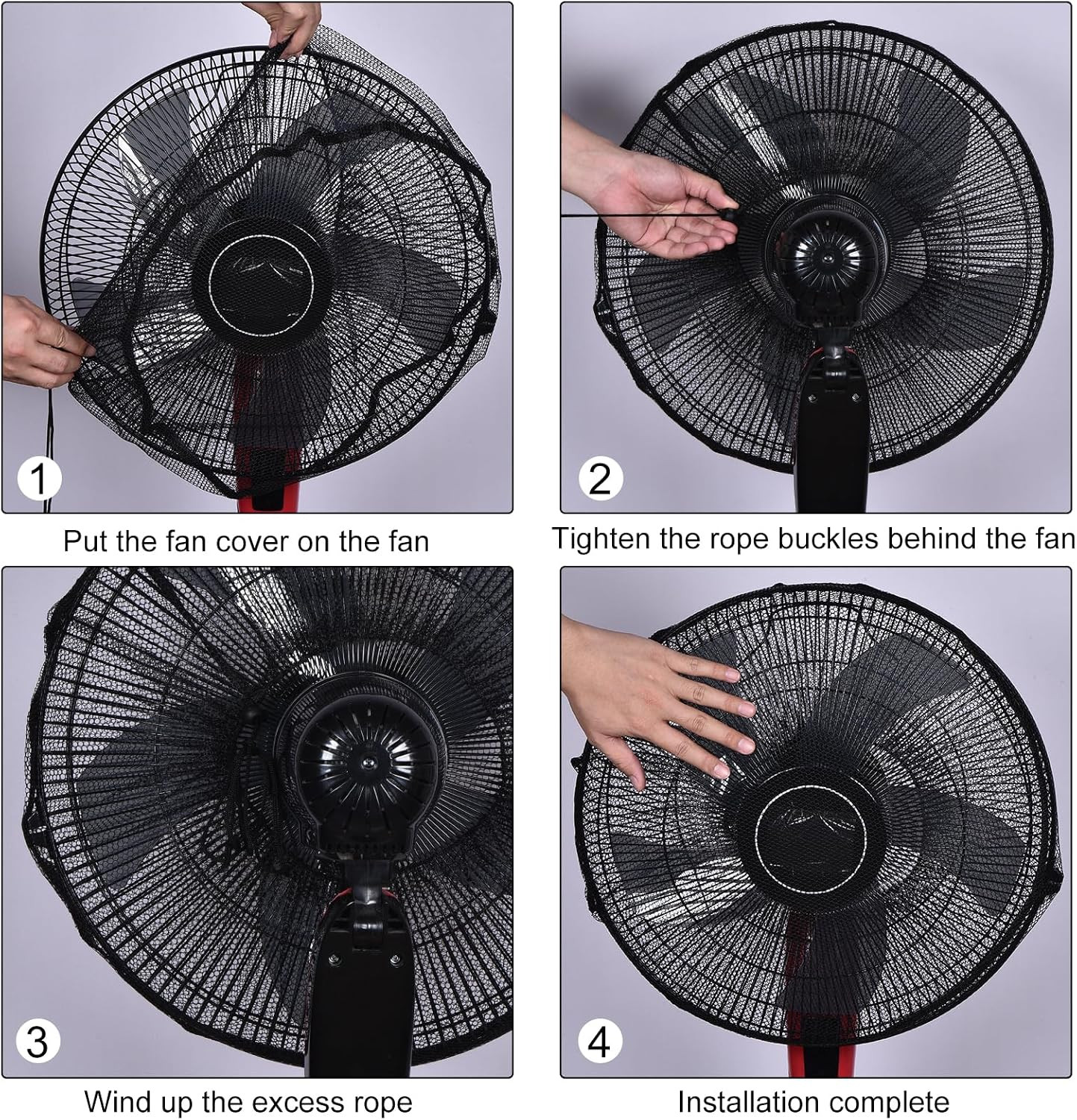 1

Put the fan cover on the fan

2

Tighten the rope buckles behind the fan

3

Wind up the excess rope

4

Installation complete