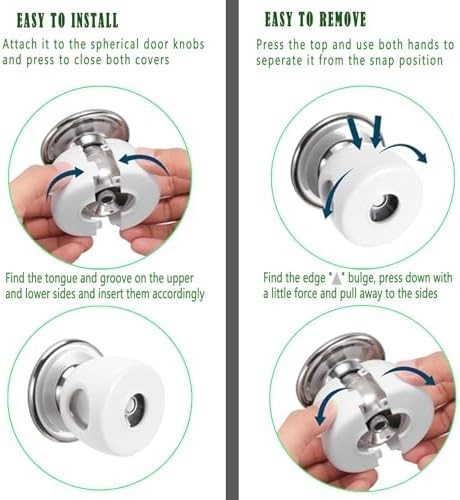 EASY TO INSTALL

Attach it to the spherical door knobs and press to close both covers

Find the tongue and groove on the upper and lower sides and insert them accordingly

EASY TO REMOVE

Press the top and use both hands to seperate it from the snap position

Find the edge "▲" bulge, press down with a little force and pull away to the sides