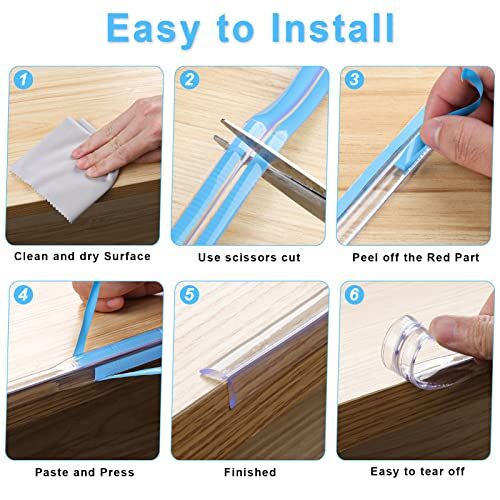 Easy to Install

1

Clean and dry Surface

2

Use scissors cut

3

Peel off the Red Part

4

Paste and Press

5

Finished

6

Easy to tear off