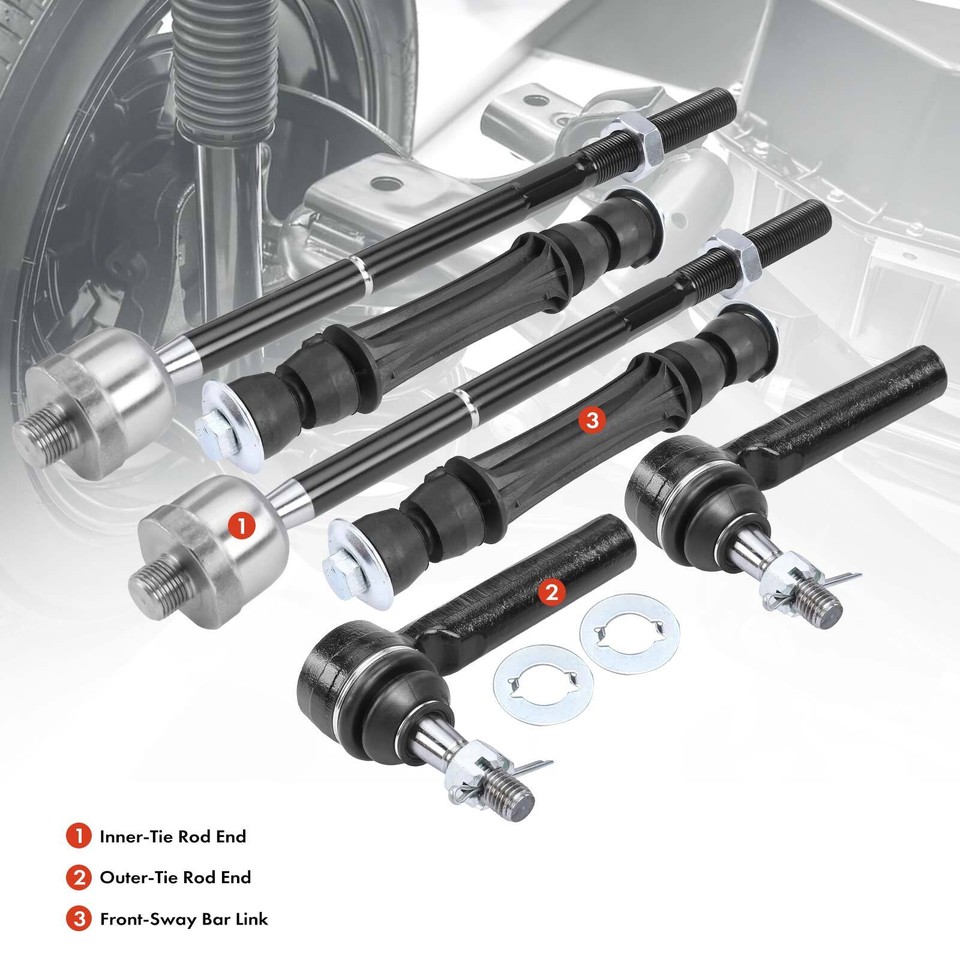 3

1

2

1 Inner-Tie Rod End

2 Outer-Tie Rod End

3 Front-Sway Bar Link