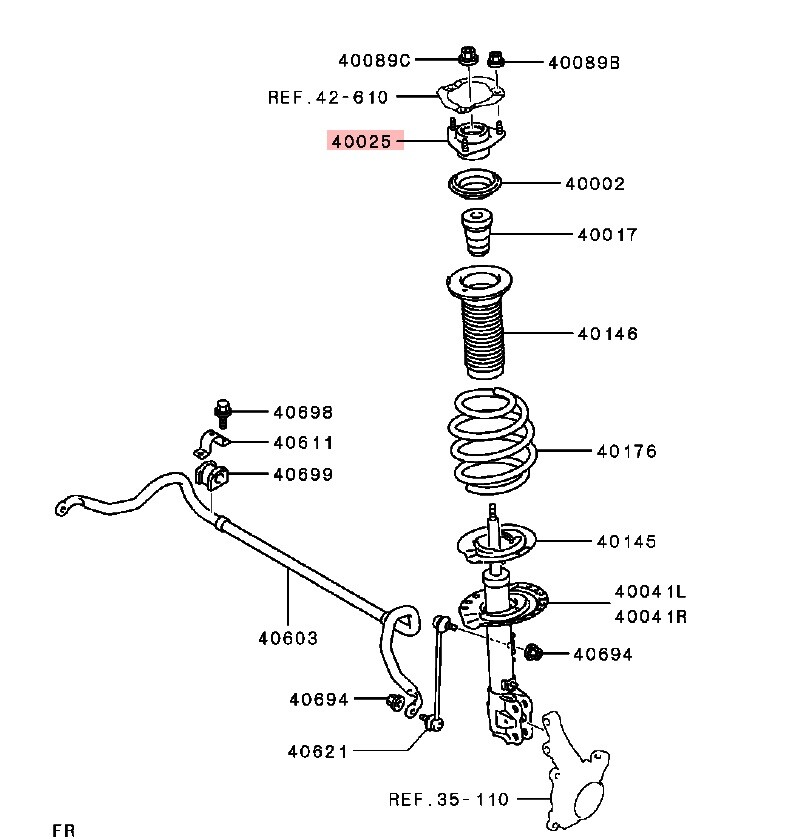 40089C
40089B
REF.42-610
40025
40002
40017
40146
40698
40611
40699
40176
40145
40041L
40041R
40603
40694
40694
40621
REF.35-110
FR