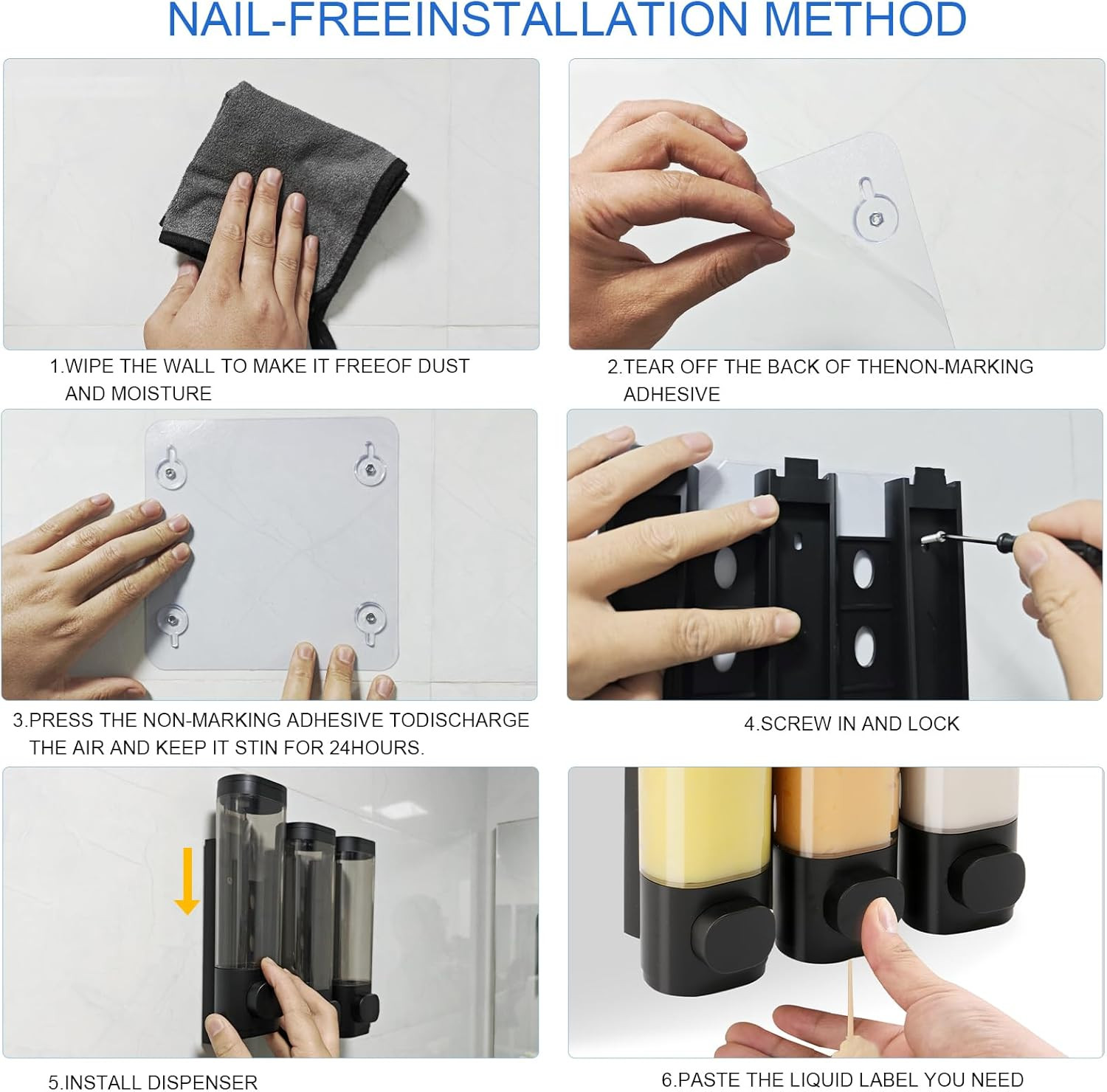 NAIL-FREEINSTALLATION METHOD

1.WIPE THE WALL TO MAKE IT FREEOF DUST AND MOISTURE

2.TEAR OFF THE BACK OF THENON-MARKING ADHESIVE

3.PRESS THE NON-MARKING ADHESIVE TODISCHARGE THE AIR AND KEEP IT STIN FOR 24HOURS.

4.SCREW IN AND LOCK

5.INSTALL DISPENSER

6.PASTE THE LIQUID LABEL YOU NEED