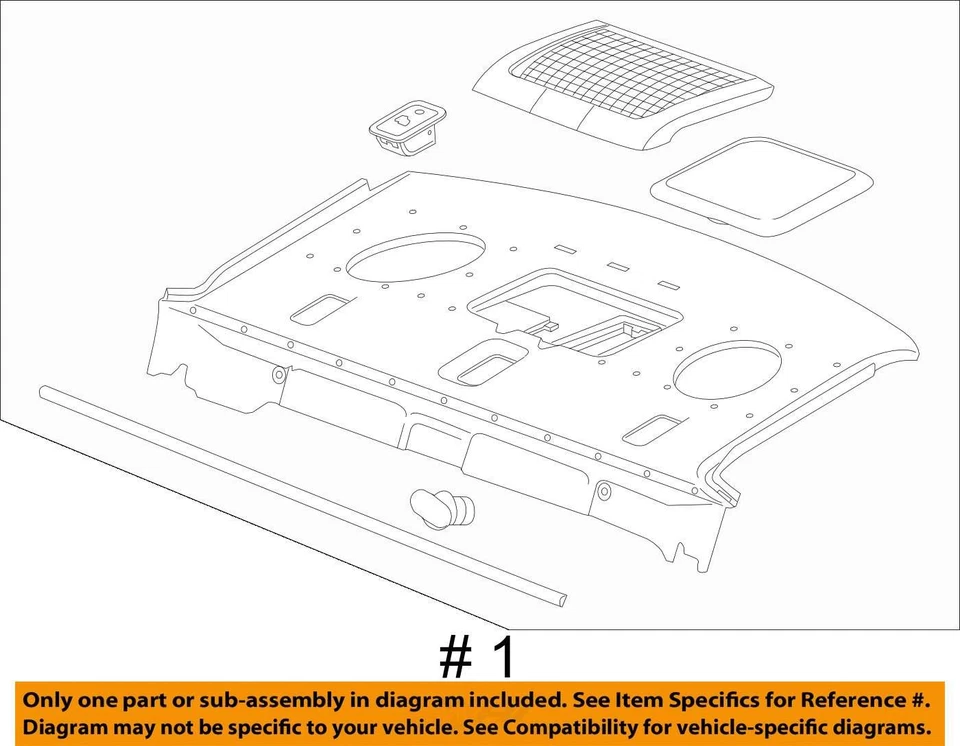 # 1

Only one part or sub-assembly in diagram included. See Item Specifics for Reference #. Diagram may not be specific to your vehicle. See Compatibility for vehicle-specific diagrams.