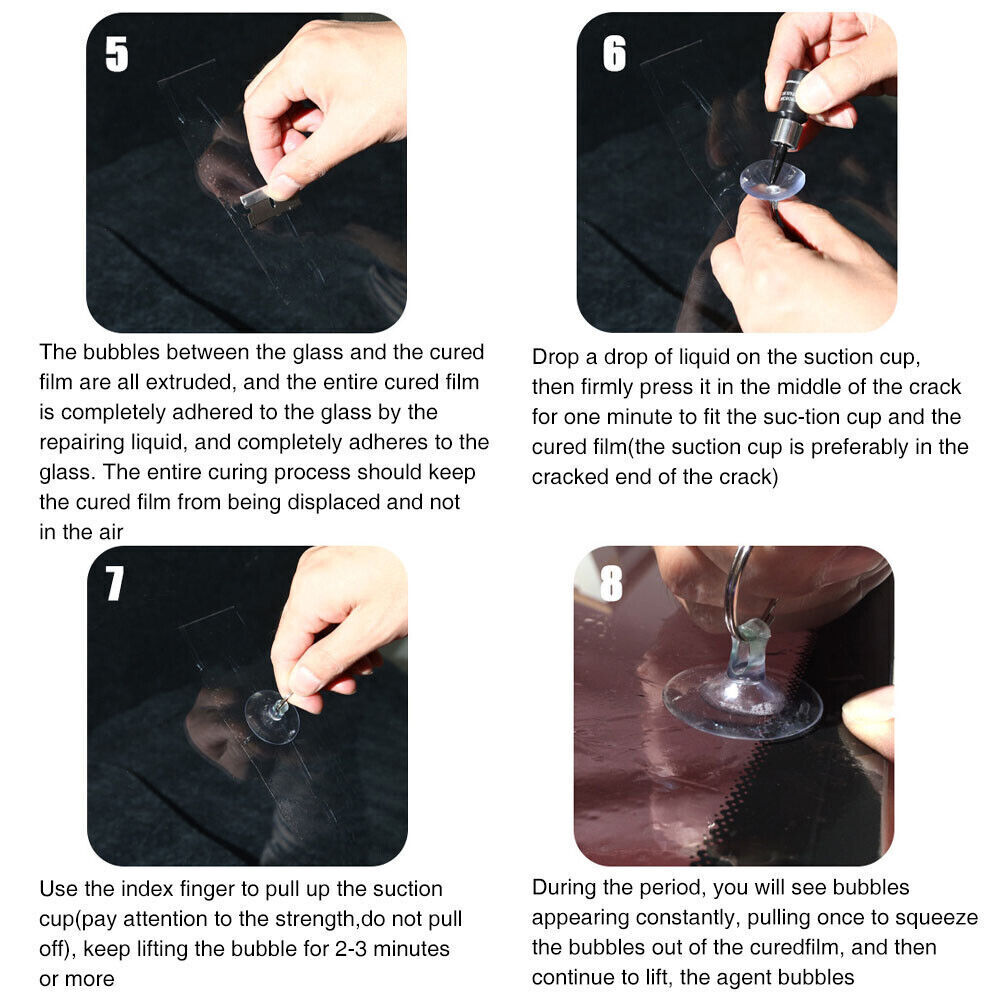 5

The bubbles between the glass and the cured film are all extruded, and the entire cured film is completely adhered to the glass by the repairing liquid, and completely adheres to the glass. The entire curing process should keep the cured film from being displaced and not in the air

6

Drop a drop of liquid on the suction cup, then firmly press it in the middle of the crack for one minute to fit the suc-tion cup and the cured film(the suction cup is preferably in the cracked end of the crack)

7

Use the index finger to pull up the suction cup(pay attention to the strength,do not pull off), keep lifting the bubble for 2-3 minutes or more

8

During the period, you will see bubbles appearing constantly, pulling once to squeeze the bubbles out of the curedfilm, and then continue to lift, the agent bubbles