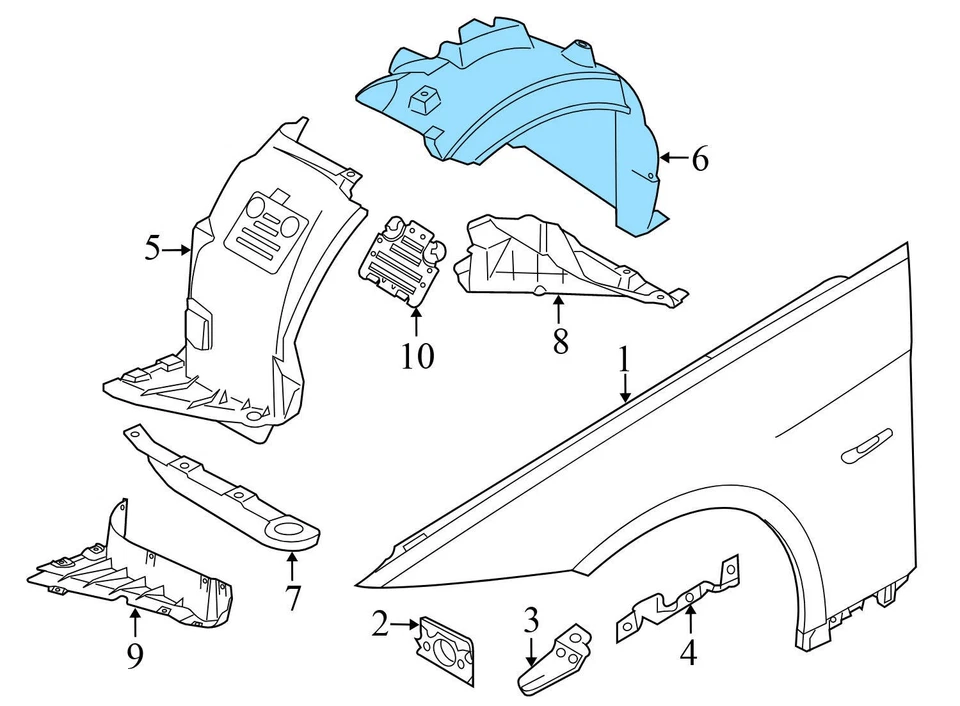 6
5
10
8
1
7
9
2
3
4