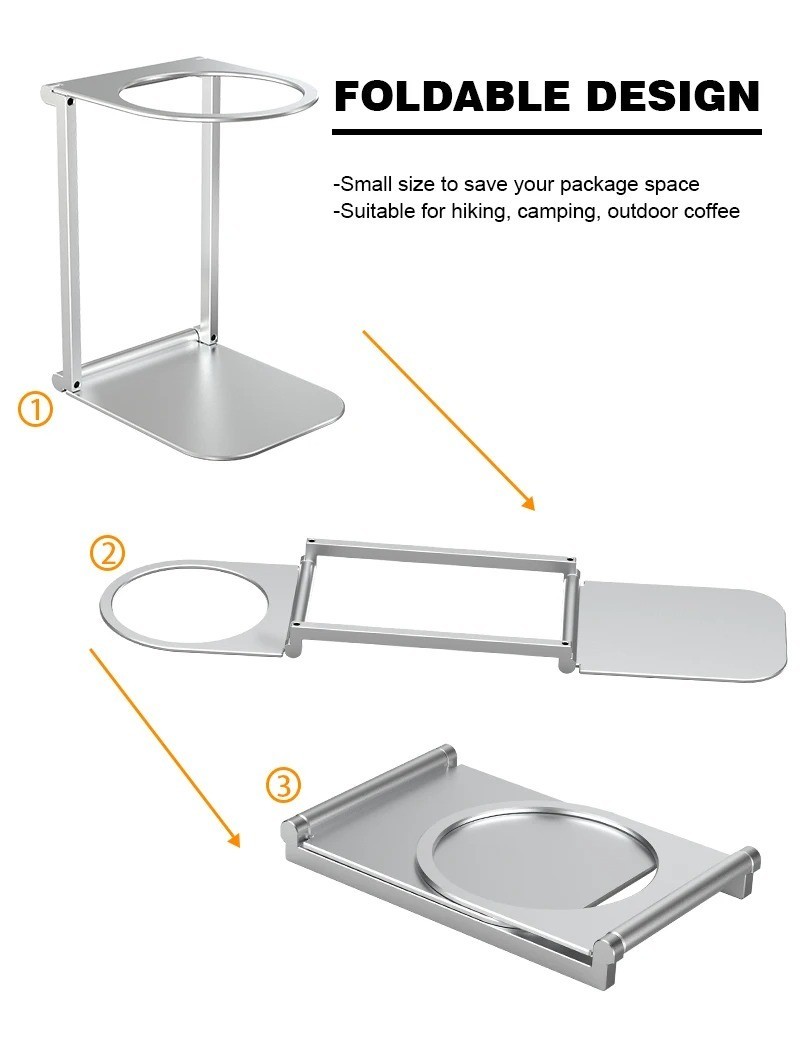 FOLDABLE DESIGN

-Small size to save your package space
-Suitable for hiking, camping, outdoor coffee

①

②

③