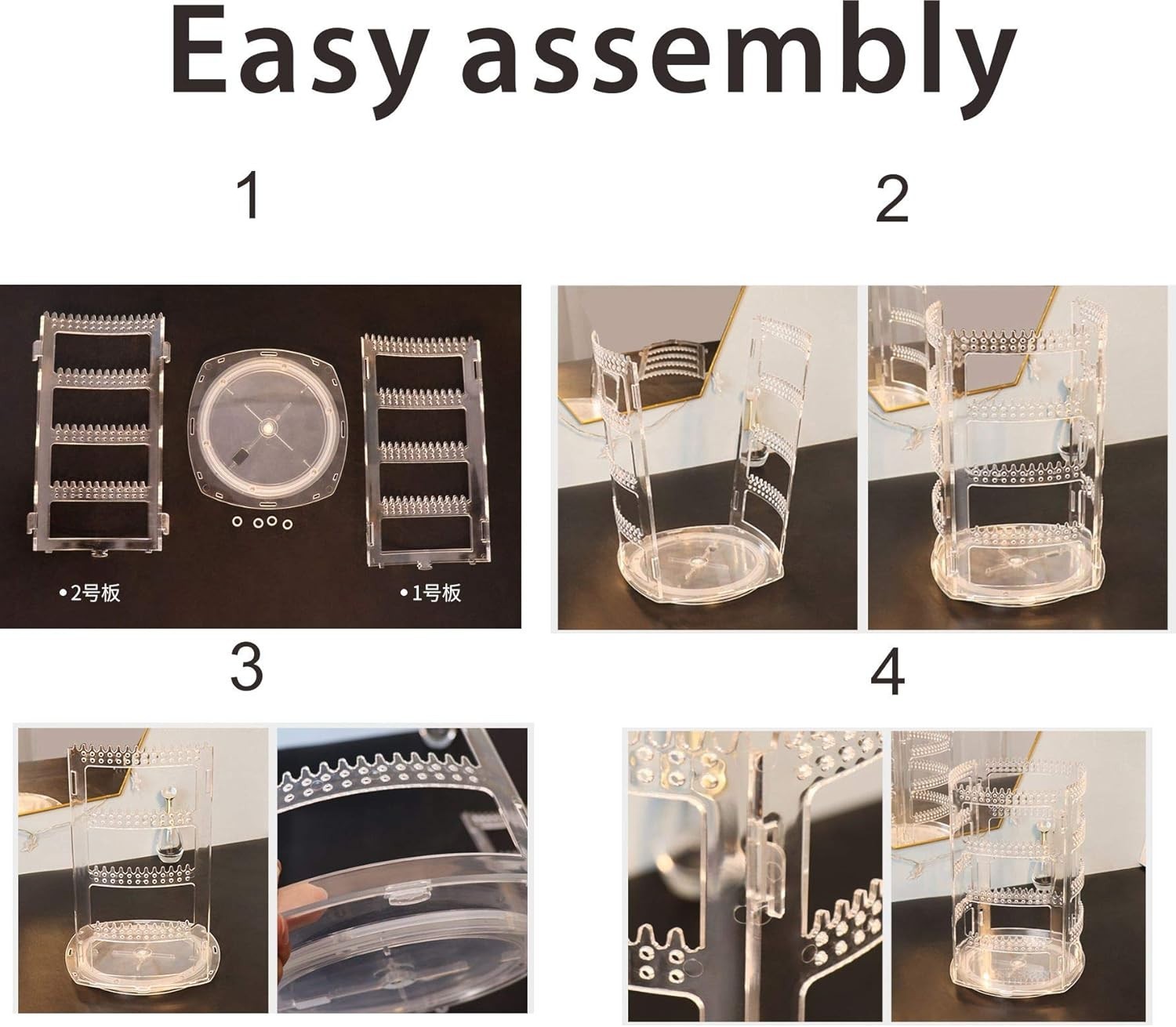 Easy assembly

1

2

•2号板

•1号板

3

4