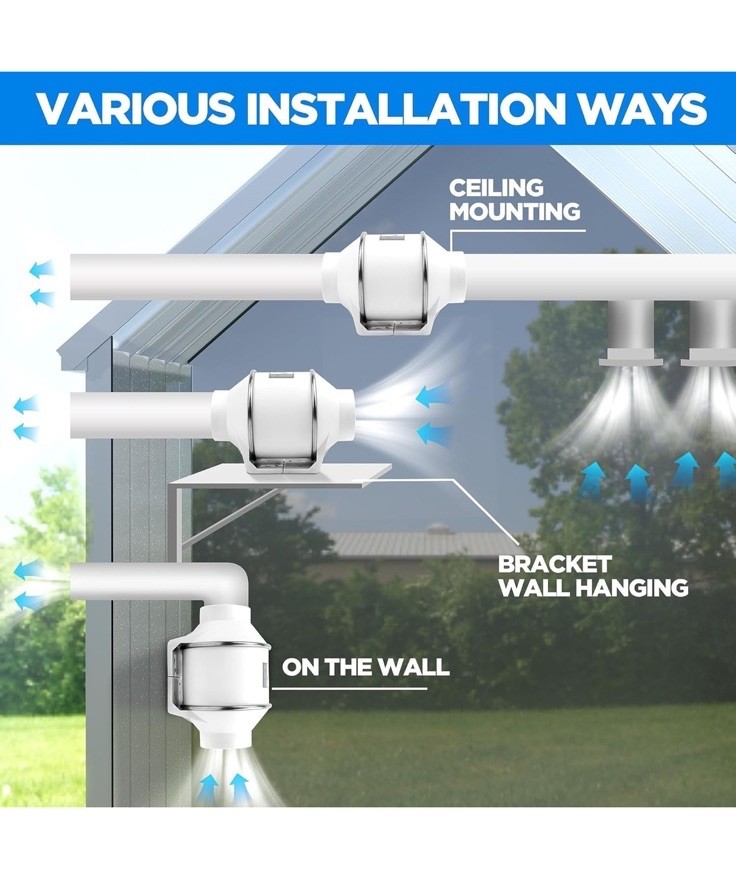 VARIOUS INSTALLATION WAYS

CEILING MOUNTING

BRACKET WALL HANGING

ON THE WALL